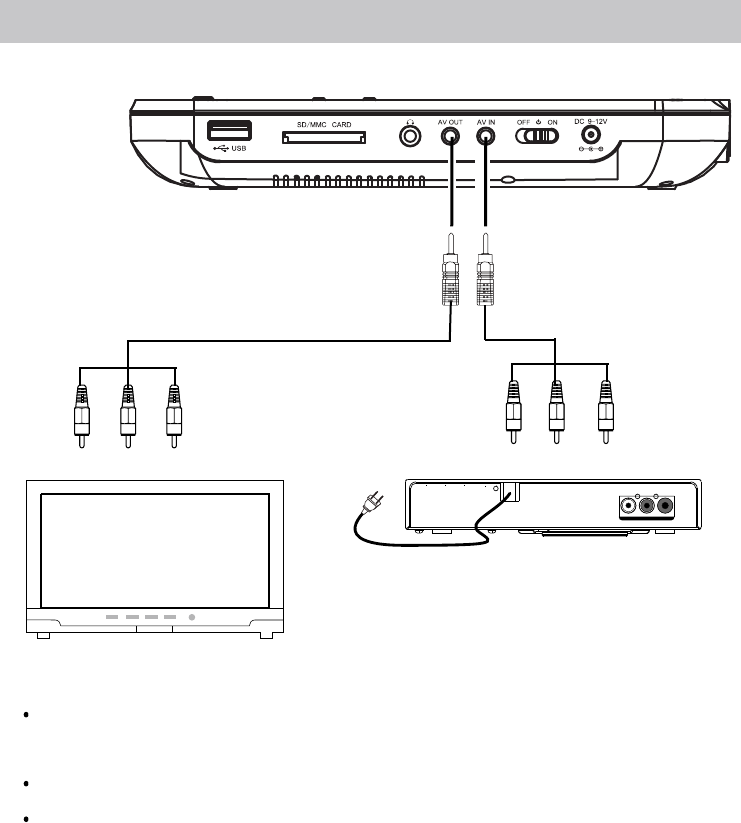 USB
SD/MMC CARD
AV OUT
AV IN
OFF ON
DC 9-12V