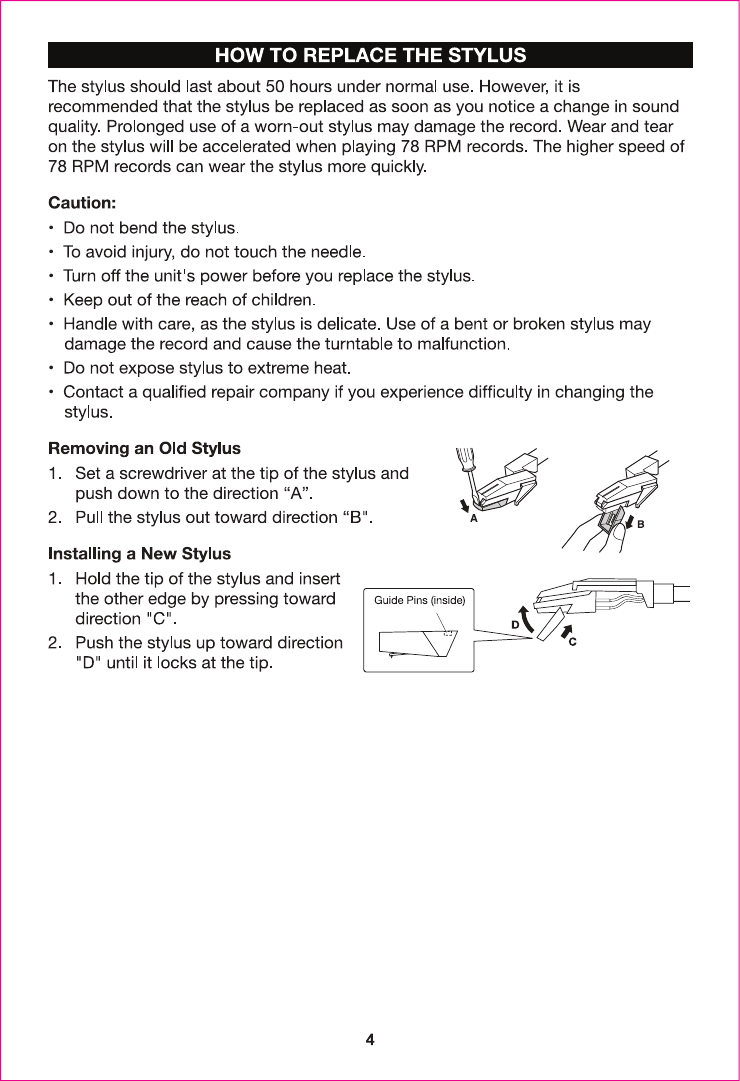 HOW TO REPLACE THE STYLUS

The stylus should last about 50 hours under normal use. However, it is recommended that the stylus be replaced as soon as you notice a change in sound quality. Prolonged use of a worn-out stylus may damage the record. Wear and tear on the stylus will be accelerated when playing 78 RPM records. The higher speed of 78 RPM records can wear the stylus more quickly.

Caution:
• Do not bend the stylus.
• To avoid injury, do not touch the needle.
• Turn off the unit's power before you replace the stylus.
• Keep out of the reach of children.
• Handle with care, as the stylus is delicate. Use of a bent or broken stylus may damage the record and cause the turntable to malfunction.
• Do not expose stylus to extreme heat.
• Contact a qualified repair company if you experience difficulty in changing the stylus.

Removing an Old Stylus
1. Set a screwdriver at the tip of the stylus and push down to the direction “A”.
2. Pull the stylus out toward direction “B".

A
B

Installing a New Stylus
1. Hold the tip of the stylus and insert the other edge by pressing toward direction "C".
2. Push the stylus up toward direction "D" until it locks at the tip.

Guide Pins (inside)
D
C

4