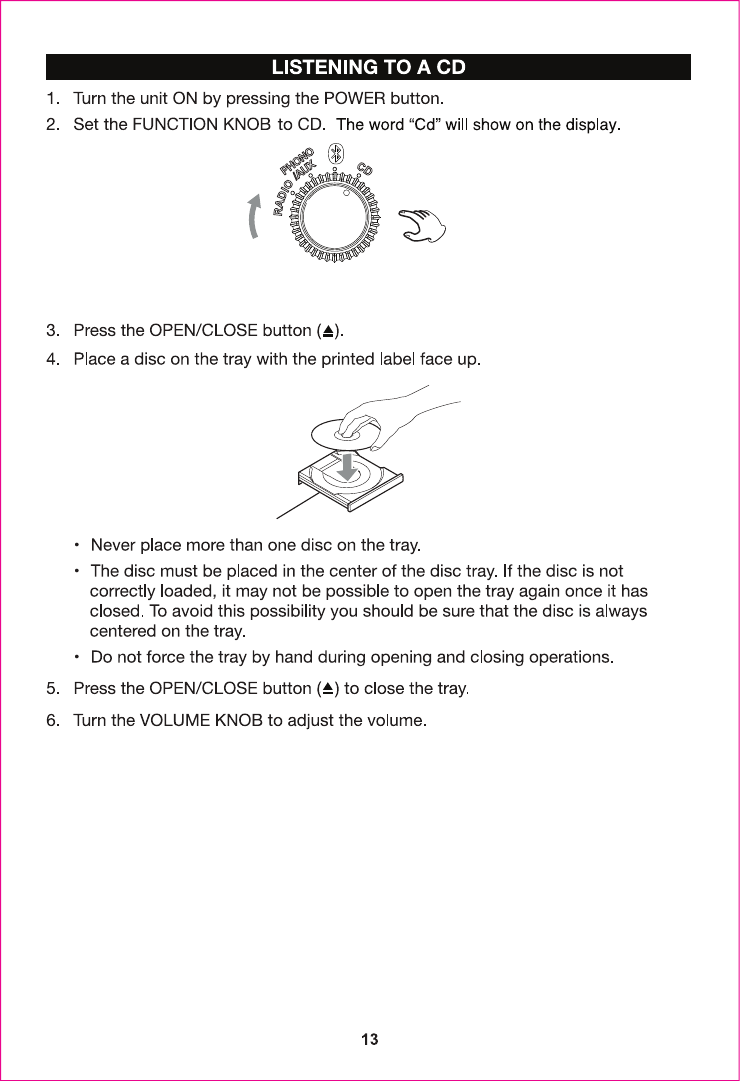 LISTENING TO A CD

1. Turn the unit ON by pressing the POWER button.
2. Set the FUNCTION KNOB to CD. The word “Cd” will show on the display.

RADIO
PHONO /AUX
CD

3. Press the OPEN/CLOSE button (⏏).
4. Place a disc on the tray with the printed label face up.

• Never place more than one disc on the tray.
• The disc must be placed in the center of the disc tray. If the disc is not correctly loaded, it may not be possible to open the tray again once it has closed. To avoid this possibility you should be sure that the disc is always centered on the tray.
• Do not force the tray by hand during opening and closing operations.

5. Press the OPEN/CLOSE button (⏏) to close the tray.
6. Turn the VOLUME KNOB to adjust the volume.

13