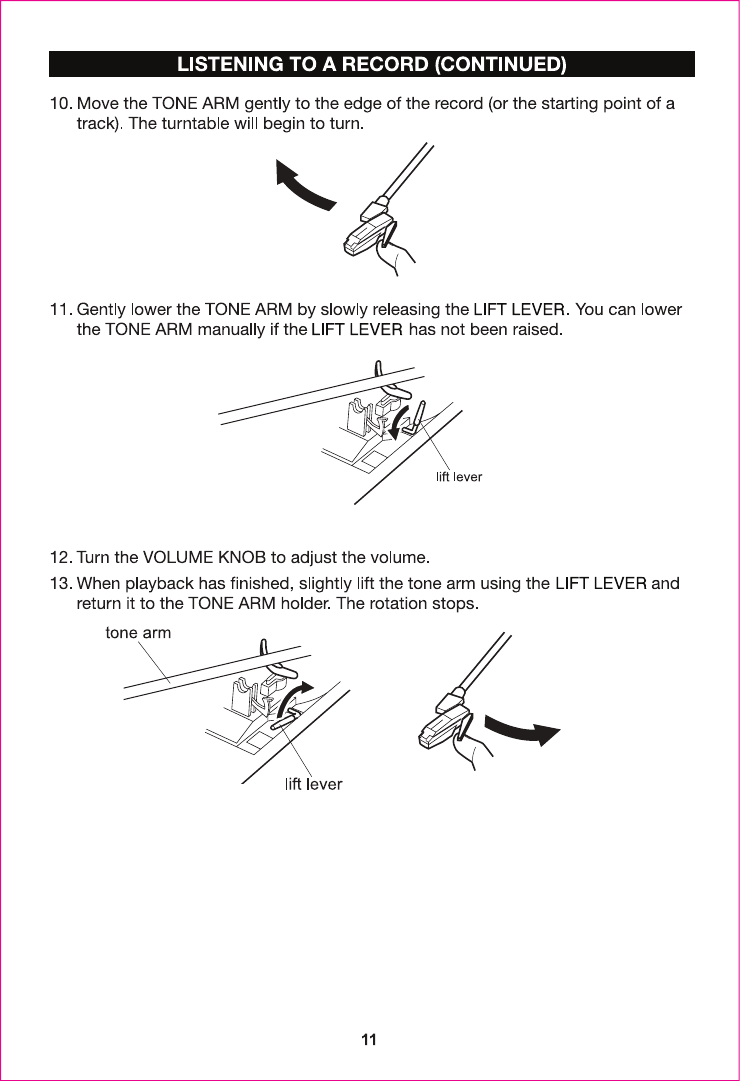 LISTENING TO A RECORD (CONTINUED)

10. Move the TONE ARM gently to the edge of the record (or the starting point of a track). The turntable will begin to turn.

11. Gently lower the TONE ARM by slowly releasing the LIFT LEVER. You can lower the TONE ARM manually if the LIFT LEVER has not been raised.

lift lever

12. Turn the VOLUME KNOB to adjust the volume.

13. When playback has finished, slightly lift the tone arm using the LIFT LEVER and return it to the TONE ARM holder. The rotation stops.

tone arm

lift lever

11