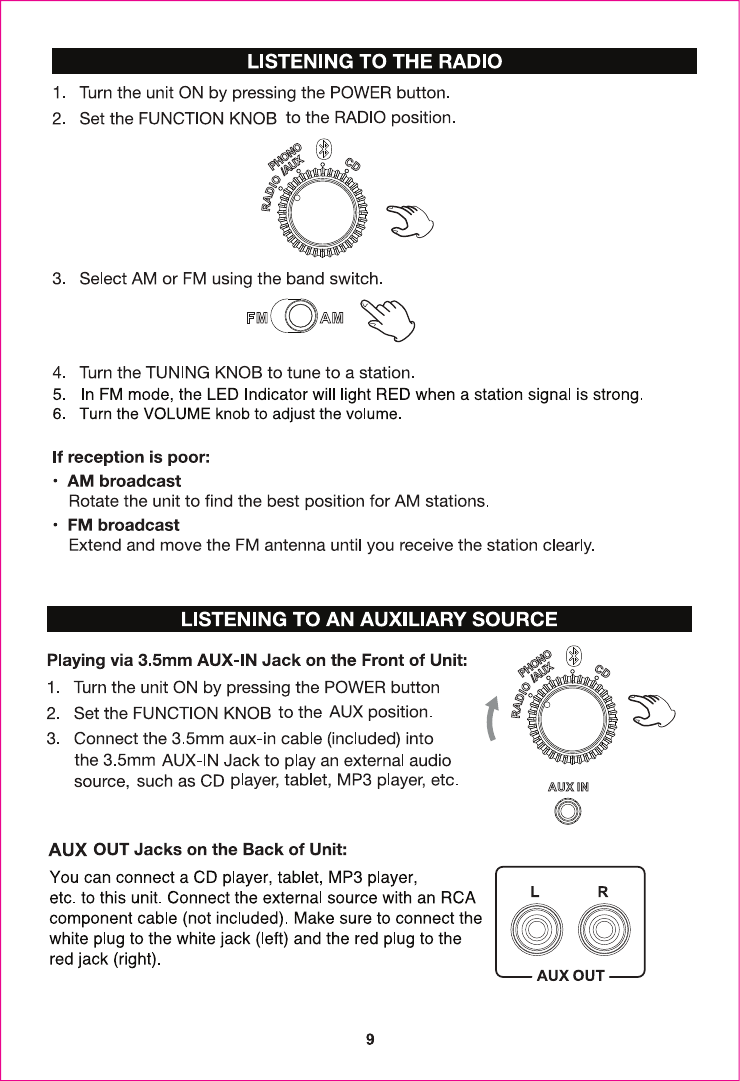 LISTENING TO THE RADIO

1. Turn the unit ON by pressing the POWER button.
2. Set the FUNCTION KNOB to the RADIO position.

RADIO PHONO /AUX CD

3. Select AM or FM using the band switch.

FM AM

4. Turn the TUNING KNOB to tune to a station.
5. In FM mode, the LED Indicator will light RED when a station signal is strong.
6. Turn the VOLUME knob to adjust the volume.

If reception is poor:
· AM broadcast
Rotate the unit to find the best position for AM stations.
· FM broadcast
Extend and move the FM antenna until you receive the station clearly.

LISTENING TO AN AUXILIARY SOURCE

Playing via 3.5mm AUX-IN Jack on the Front of Unit:
1. Turn the unit ON by pressing the POWER button
2. Set the FUNCTION KNOB to the AUX position.
3. Connect the 3.5mm aux-in cable (included) into the 3.5mm AUX-IN Jack to play an external audio source, such as CD player, tablet, MP3 player, etc.

RADIO PHONO /AUX CD

AUX IN

AUX OUT Jacks on the Back of Unit:
You can connect a CD player, tablet, MP3 player, etc. to this unit. Connect the external source with an RCA component cable (not included). Make sure to connect the white plug to the white jack (left) and the red plug to the red jack (right).

L R

AUX OUT

9