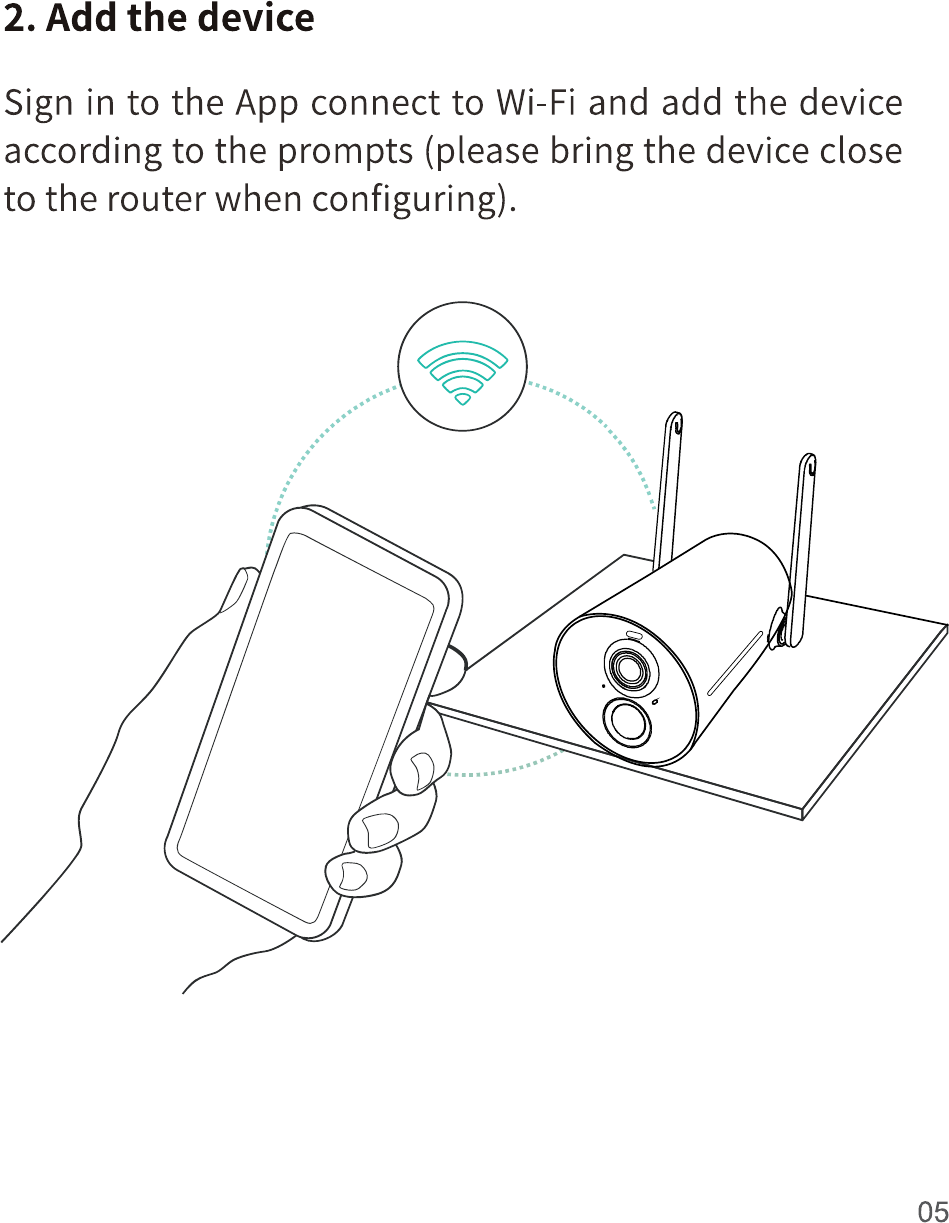 2. Add the device

Sign in to the App connect to Wi-Fi and add the device according to the prompts (please bring the device close to the router when configuring).

05