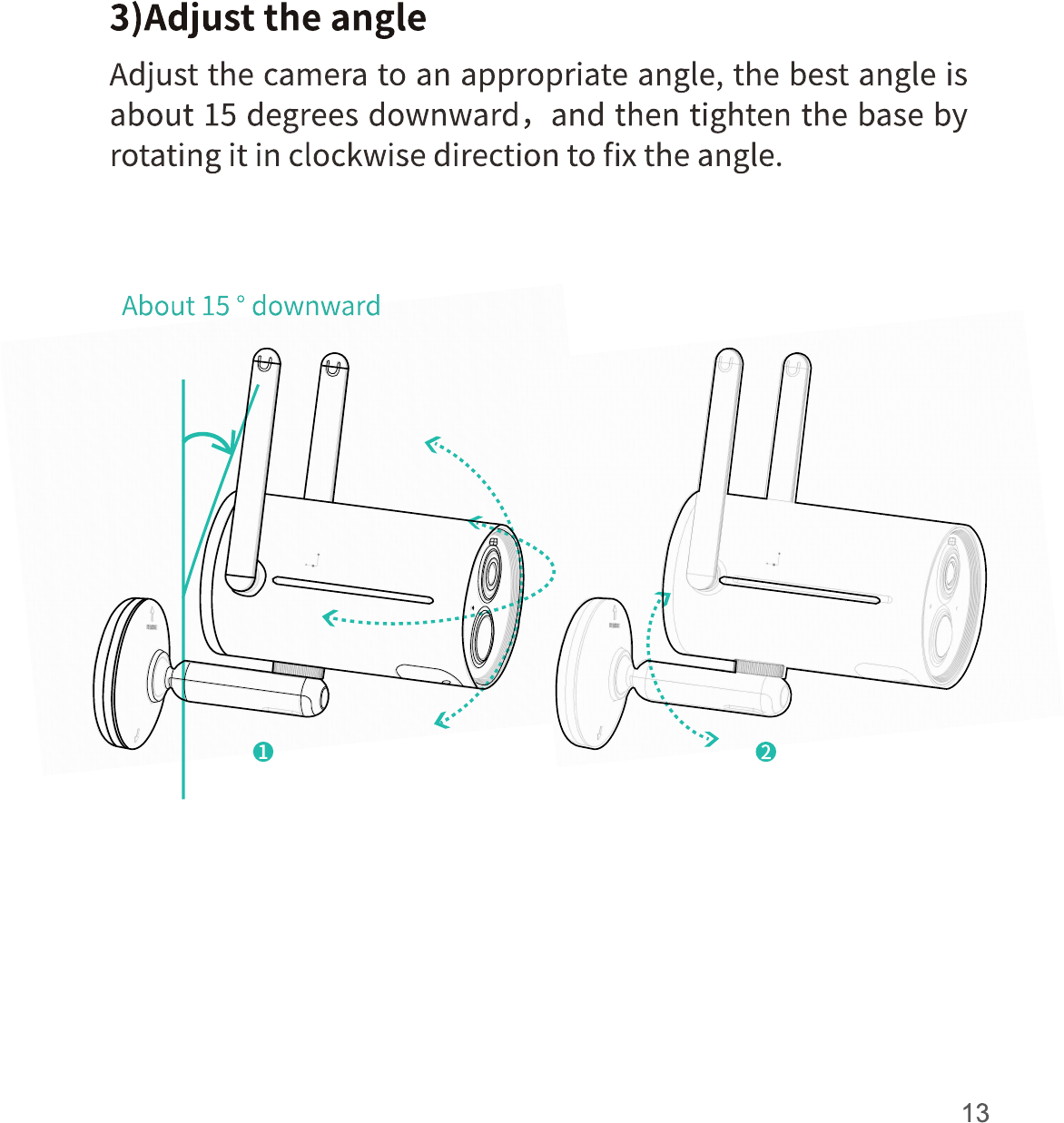 3)Adjust the angle

Adjust the camera to an appropriate angle, the best angle is about 15 degrees downward，and then tighten the base by rotating it in clockwise direction to fix the angle.

About 15 ° downward

❶

❷

13