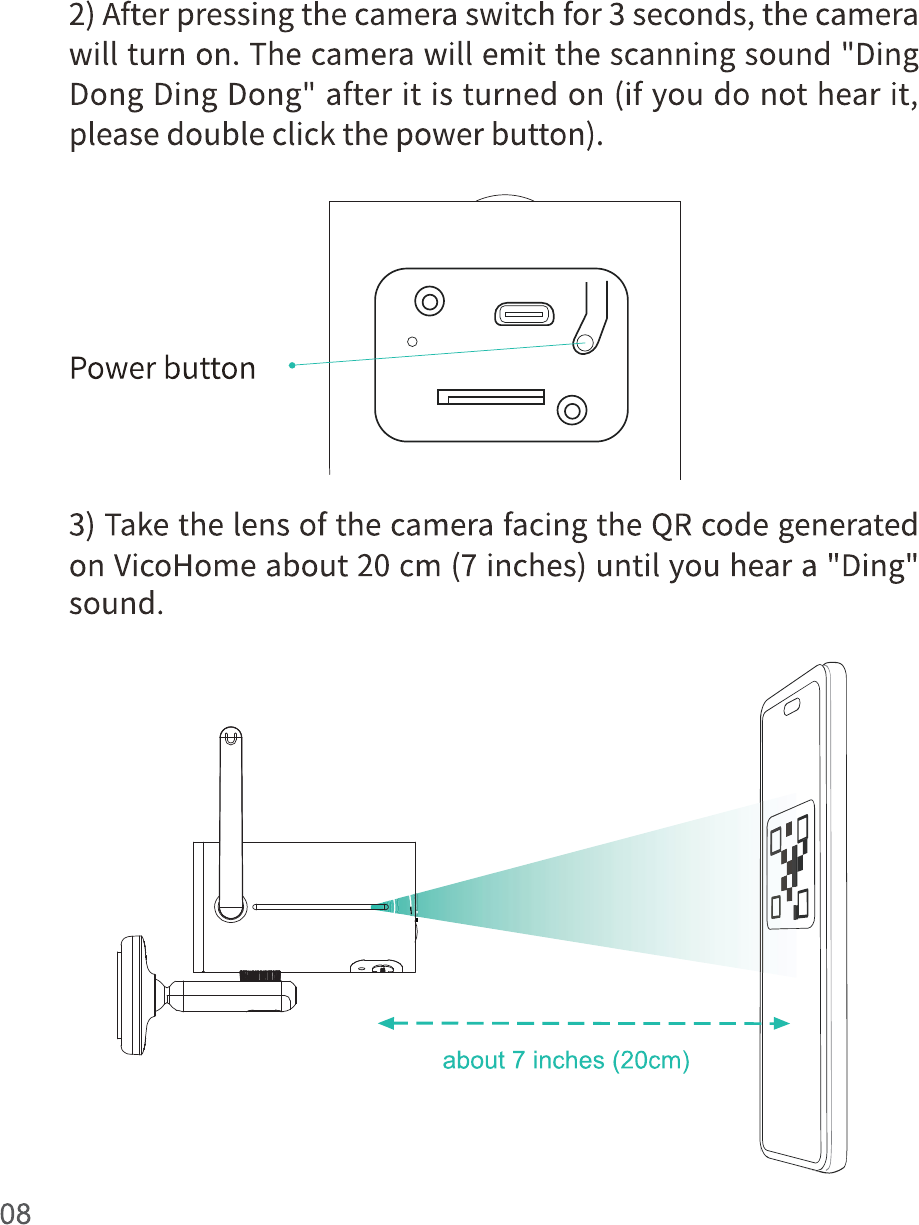 2) After pressing the camera switch for 3 seconds, the camera will turn on. The camera will emit the scanning sound "Ding Dong Ding Dong" after it is turned on (if you do not hear it, please double click the power button).

Power button

3) Take the lens of the camera facing the QR code generated on VicoHome about 20 cm (7 inches) until you hear a "Ding" sound.

about 7 inches (20cm)

08