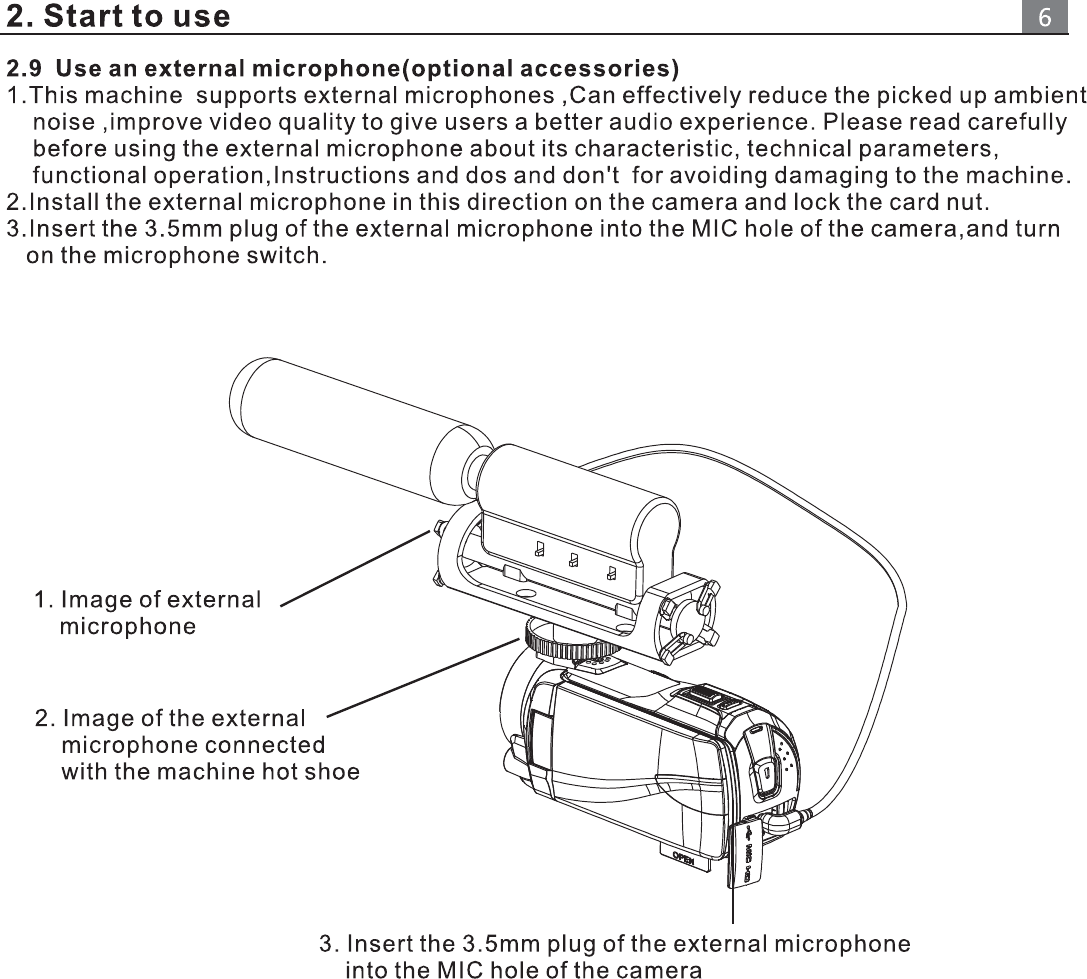 2. Start to use

6

2.9 Use an external microphone(optional accessories)

1.This machine supports external microphones ,Can effectively reduce the picked up ambient noise ,improve video quality to give users a better audio experience. Please read carefully before using the external microphone about its characteristic, technical parameters, functional operation,Instructions and dos and don't for avoiding damaging to the machine.
2.Install the external microphone in this direction on the camera and lock the card nut.
3.Insert the 3.5mm plug of the external microphone into the MIC hole of the camera,and turn on the microphone switch.

1. Image of external microphone

2. Image of the external microphone connected with the machine hot shoe

OPEN

3. Insert the 3.5mm plug of the external microphone into the MIC hole of the camera