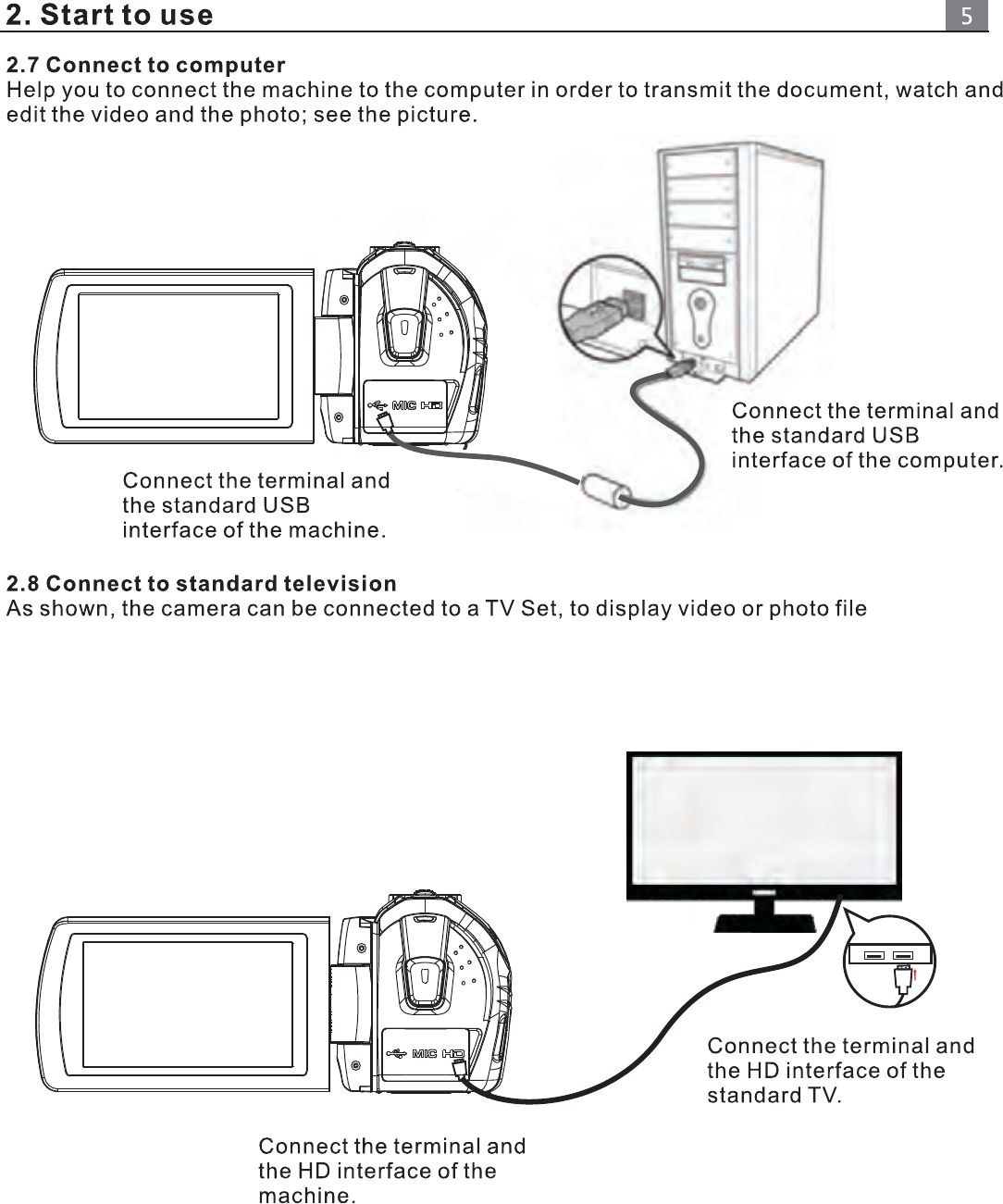 2. Start to use

5

2.7 Connect to computer
Help you to connect the machine to the computer in order to transmit the document, watch and edit the video and the photo; see the picture.

MIC HD

Connect the terminal and the standard USB interface of the computer.

Connect the terminal and the standard USB interface of the machine.

2.8 Connect to standard television
As shown, the camera can be connected to a TV Set, to display video or photo file

MIC HD

Connect the terminal and the HD interface of the standard TV.

Connect the terminal and the HD interface of the machine.