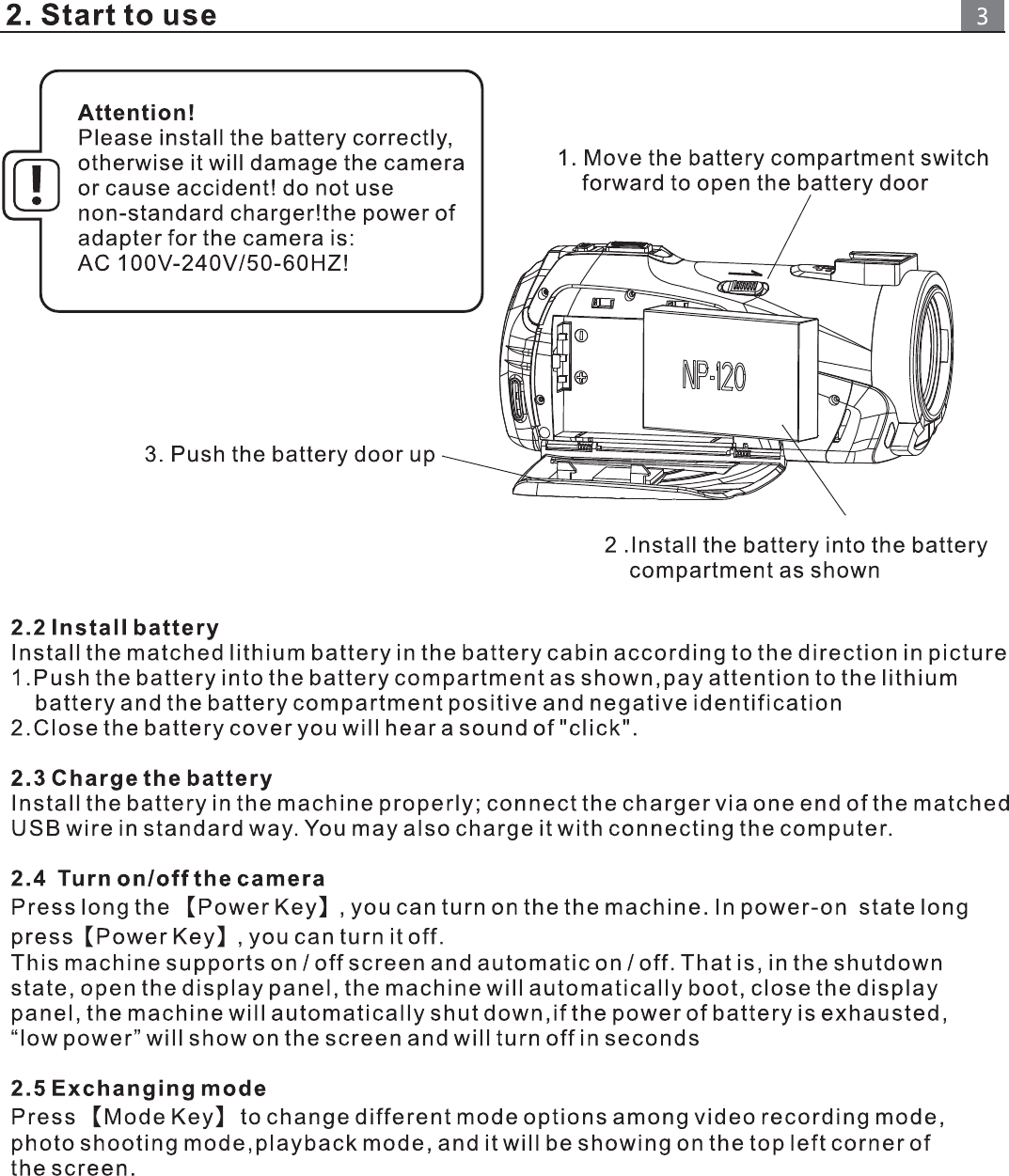 2. Start to use

3

Attention!
Please install the battery correctly, otherwise it will damage the camera or cause accident! do not use non-standard charger!the power of adapter for the camera is:
AC 100V-240V/50-60HZ!

1. Move the battery compartment switch forward to open the battery door

NP-120

3. Push the battery door up

2 .Install the battery into the battery compartment as shown

2.2 Install battery
Install the matched lithium battery in the battery cabin according to the direction in picture
1.Push the battery into the battery compartment as shown,pay attention to the lithium battery and the battery compartment positive and negative identification
2.Close the battery cover you will hear a sound of "click".

2.3 Charge the battery
Install the battery in the machine properly; connect the charger via one end of the matched USB wire in standard way. You may also charge it with connecting the computer.

2.4 Turn on/off the camera
Press long the 【Power Key】, you can turn on the the machine. In power-on state long press【Power Key】, you can turn it off.
This machine supports on / off screen and automatic on / off. That is, in the shutdown state, open the display panel, the machine will automatically boot, close the display panel, the machine will automatically shut down,if the power of battery is exhausted, “low power” will show on the screen and will turn off in seconds

2.5 Exchanging mode
Press 【Mode Key】 to change different mode options among video recording mode, photo shooting mode,playback mode, and it will be showing on the top left corner of the screen.