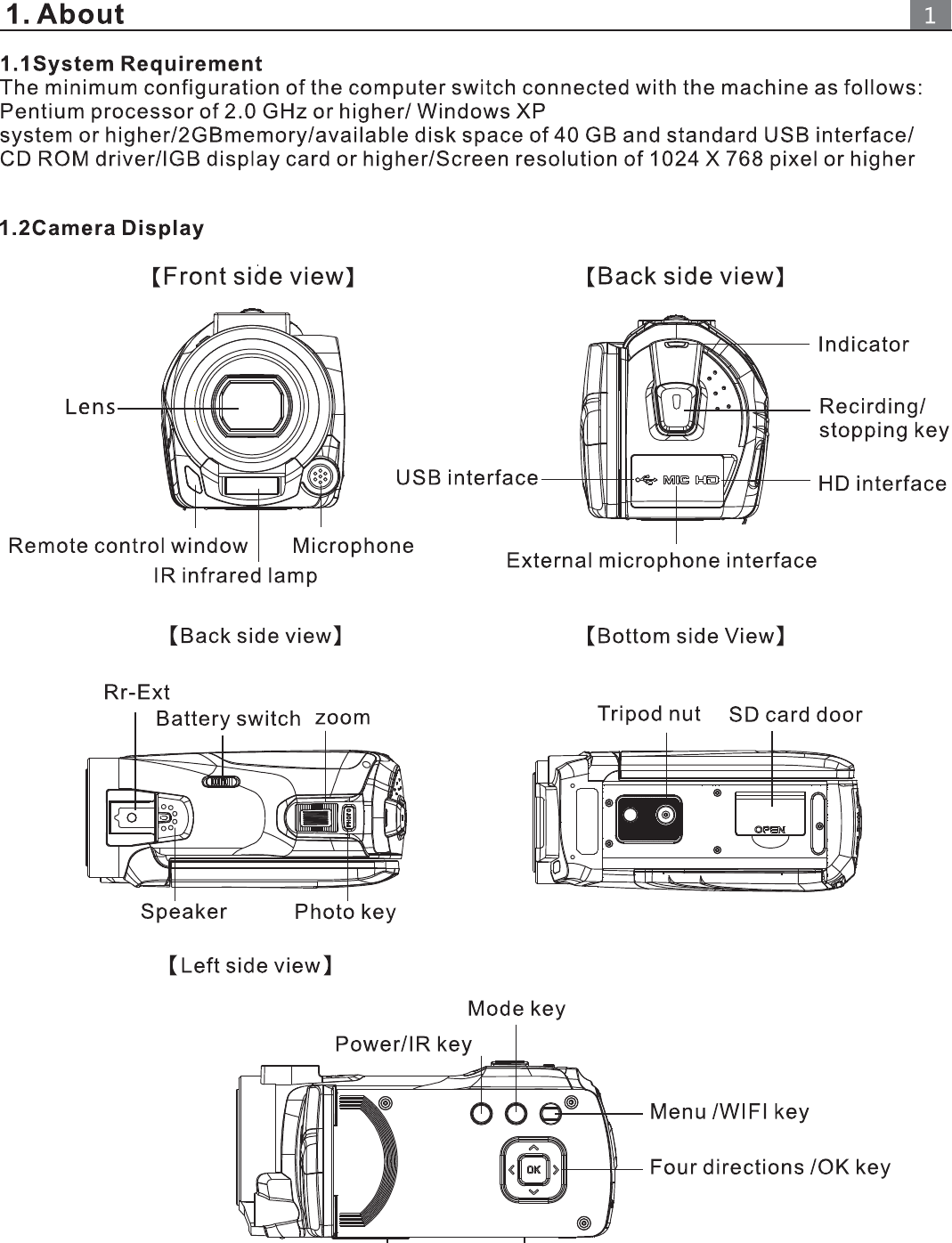 1. About

1

1.1System Requirement
The minimum configuration of the computer switch connected with the machine as follows: Pentium processor of 2.0 GHz or higher/ Windows XP system or higher/2GBmemory/available disk space of 40 GB and standard USB interface/ CD ROM driver/IGB display card or higher/Screen resolution of 1024 X 768 pixel or higher

1.2Camera Display

【Front side view】

Lens
Remote control window
Microphone
IR infrared lamp

【Back side view】

Indicator
Recirding/ stopping key
USB interface
MIC HD
HD interface
External microphone interface

【Back side view】

Rr-Ext
Battery switch
zoom
Speaker
Photo key

【Bottom side View】

Tripod nut
SD card door
OPEN

【Left side view】

Mode key
Power/IR key
Menu /WIFI key
OK
Four directions /OK key