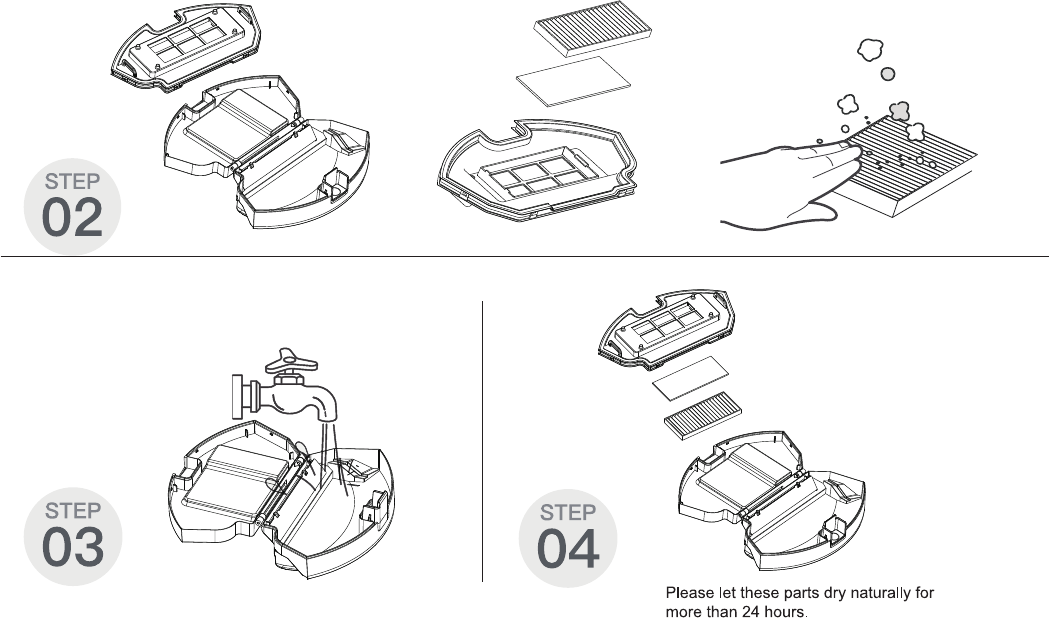 STEP
02

STEP
03

STEP
04

Please let these parts dry naturally for more than 24 hours.