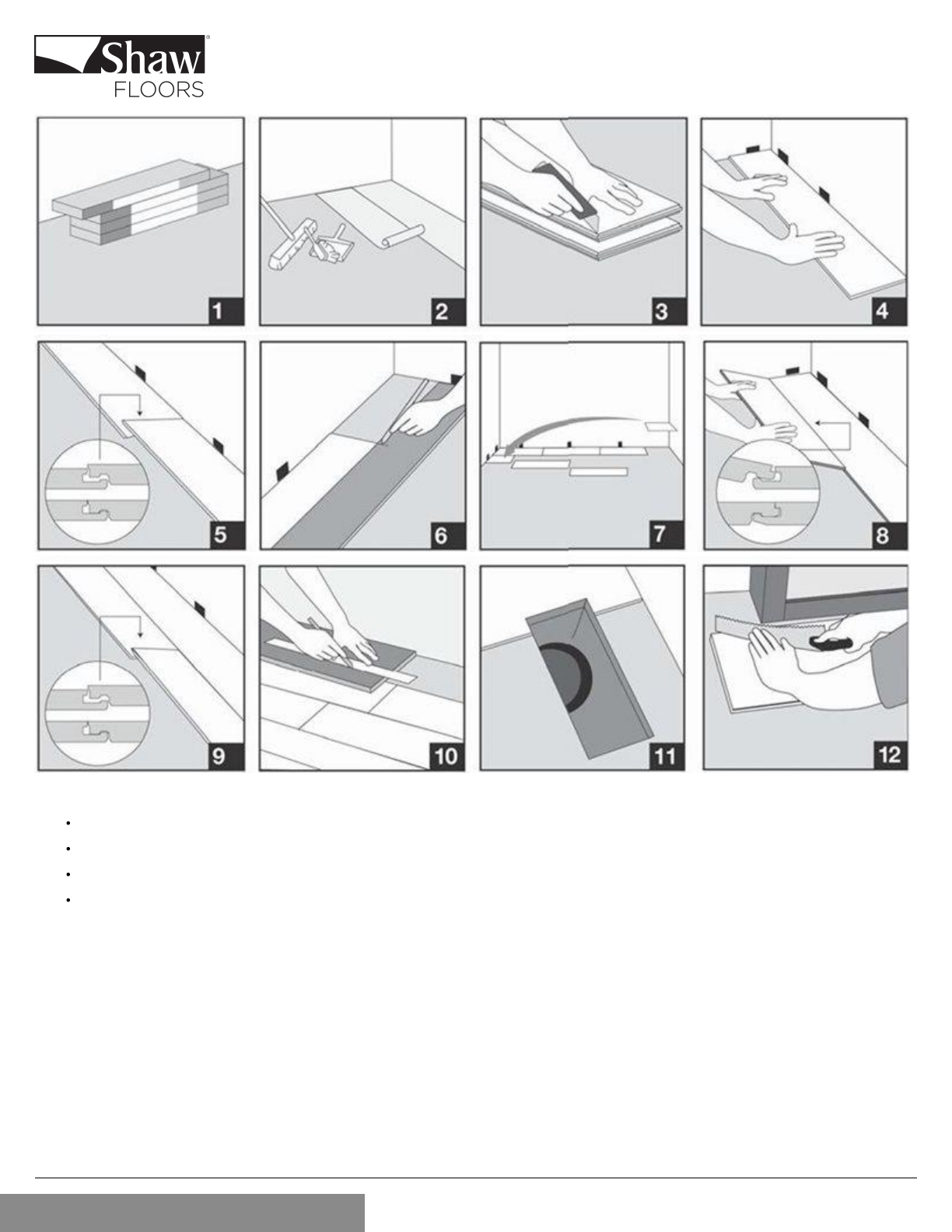 Shaw®
FLOORS

1

2

3

4

5

6

7

8

9

10

11

12