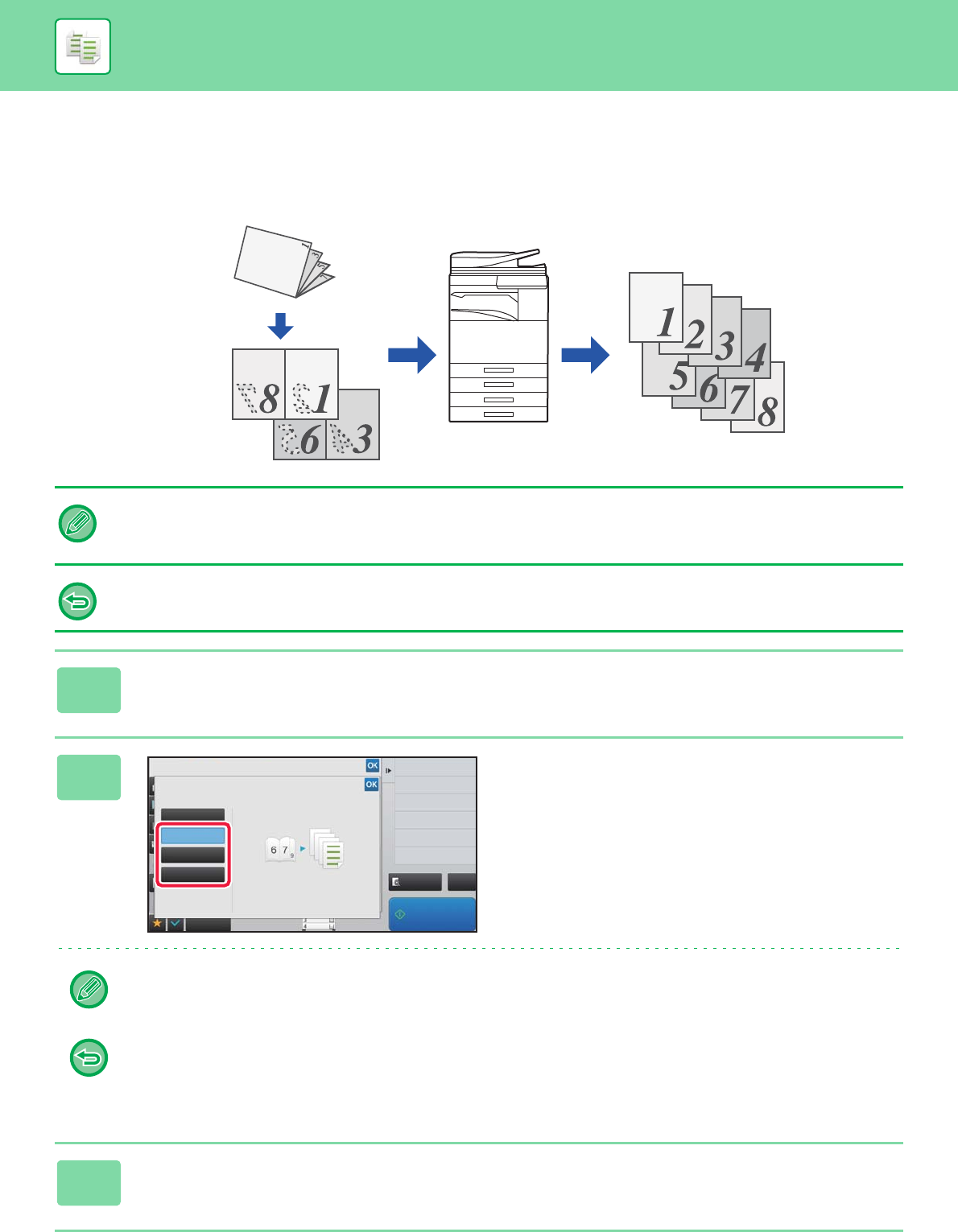 8
1
6
3
1
2
3
4
5
6
7
8

OK
OK
6 7