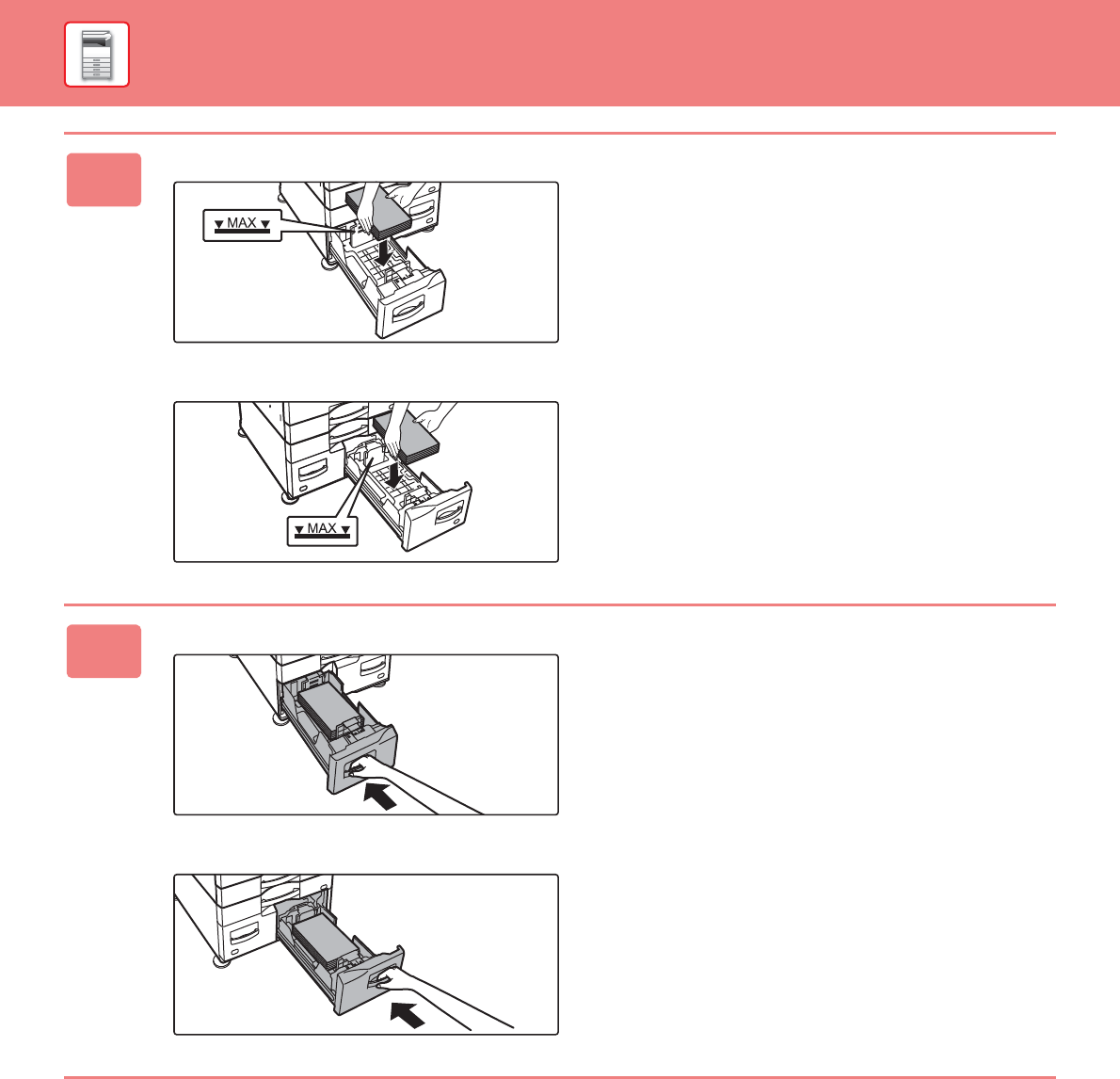 MAX

MAX