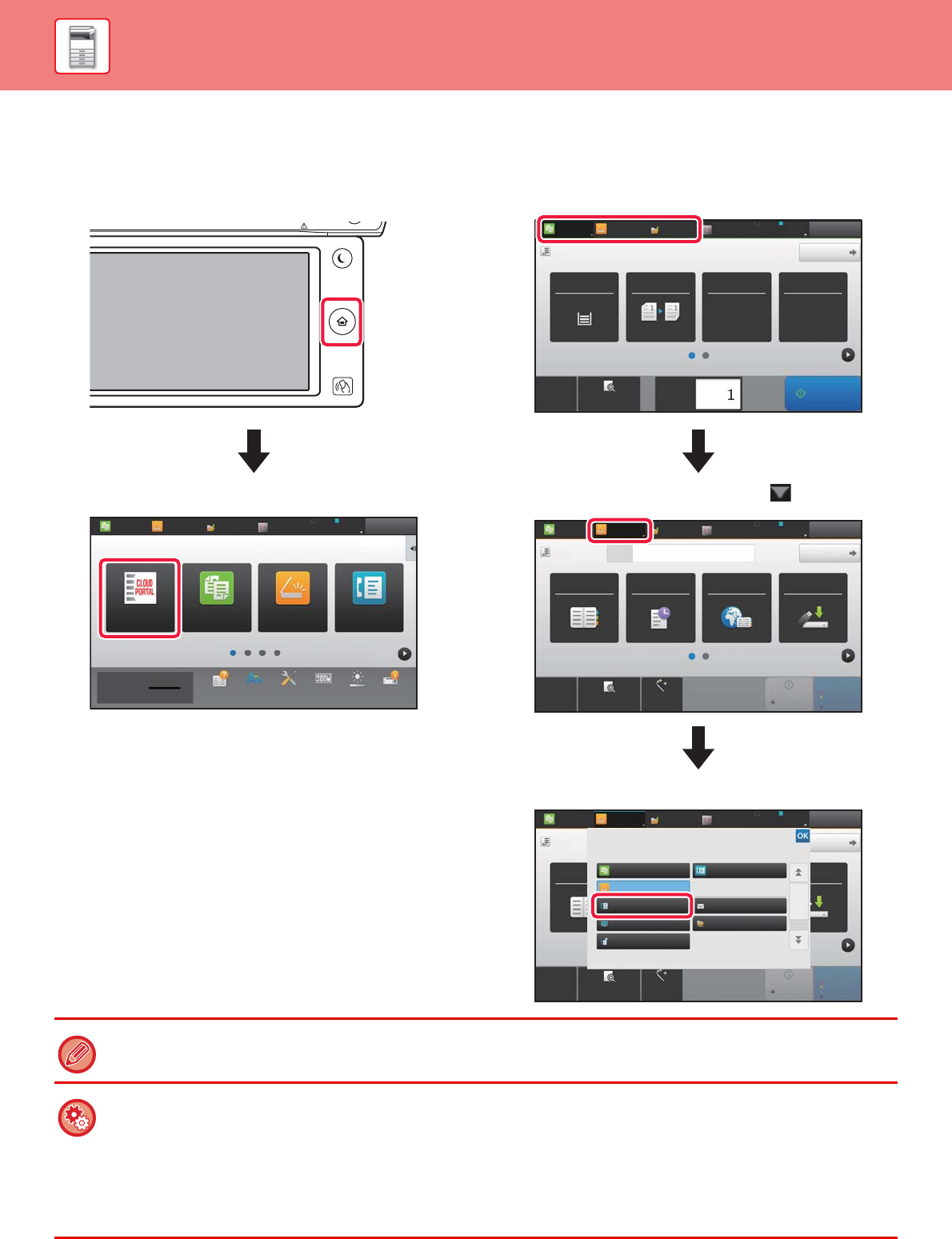 CLOUD PORTAL

1

OK