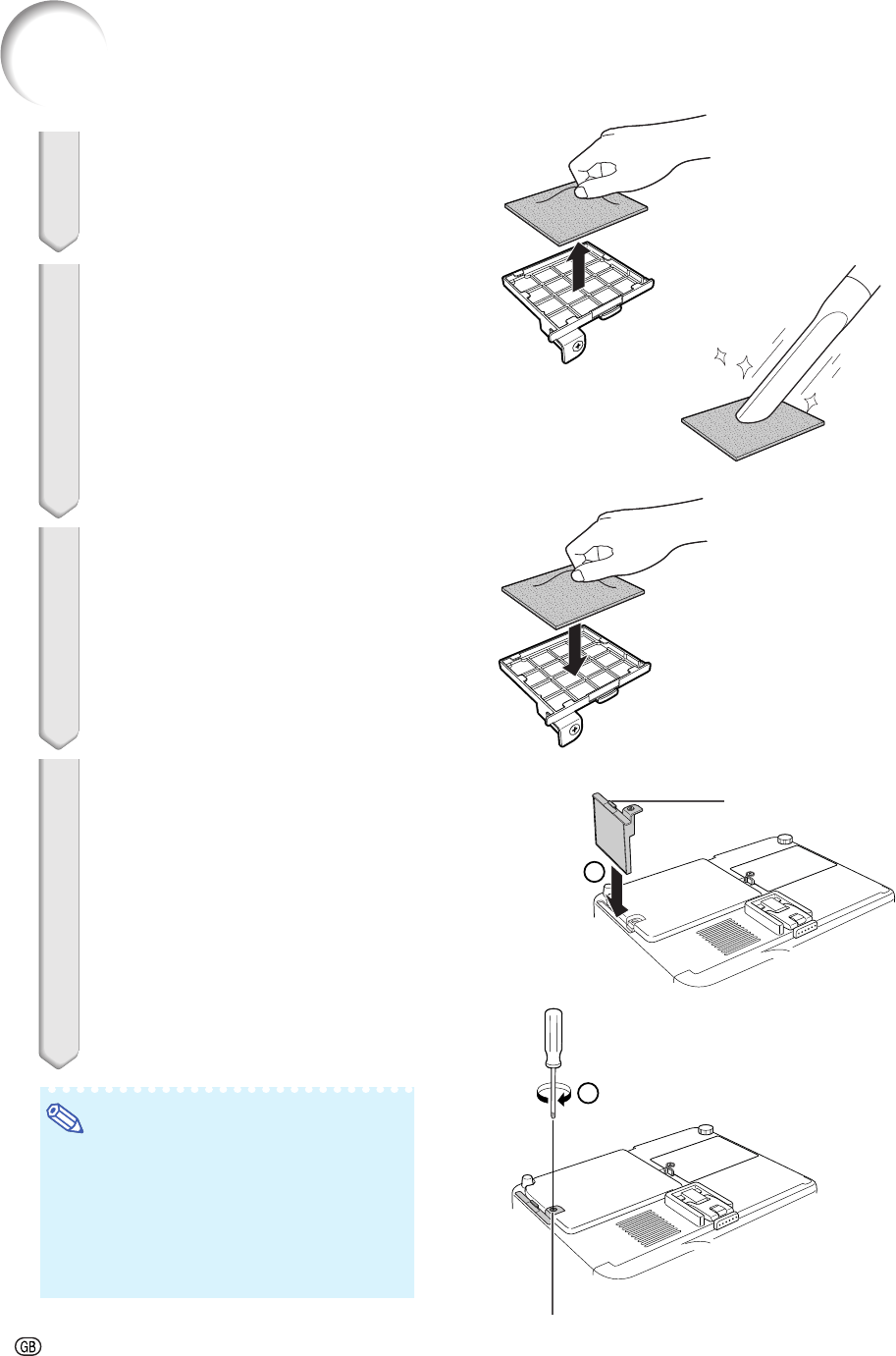 GB