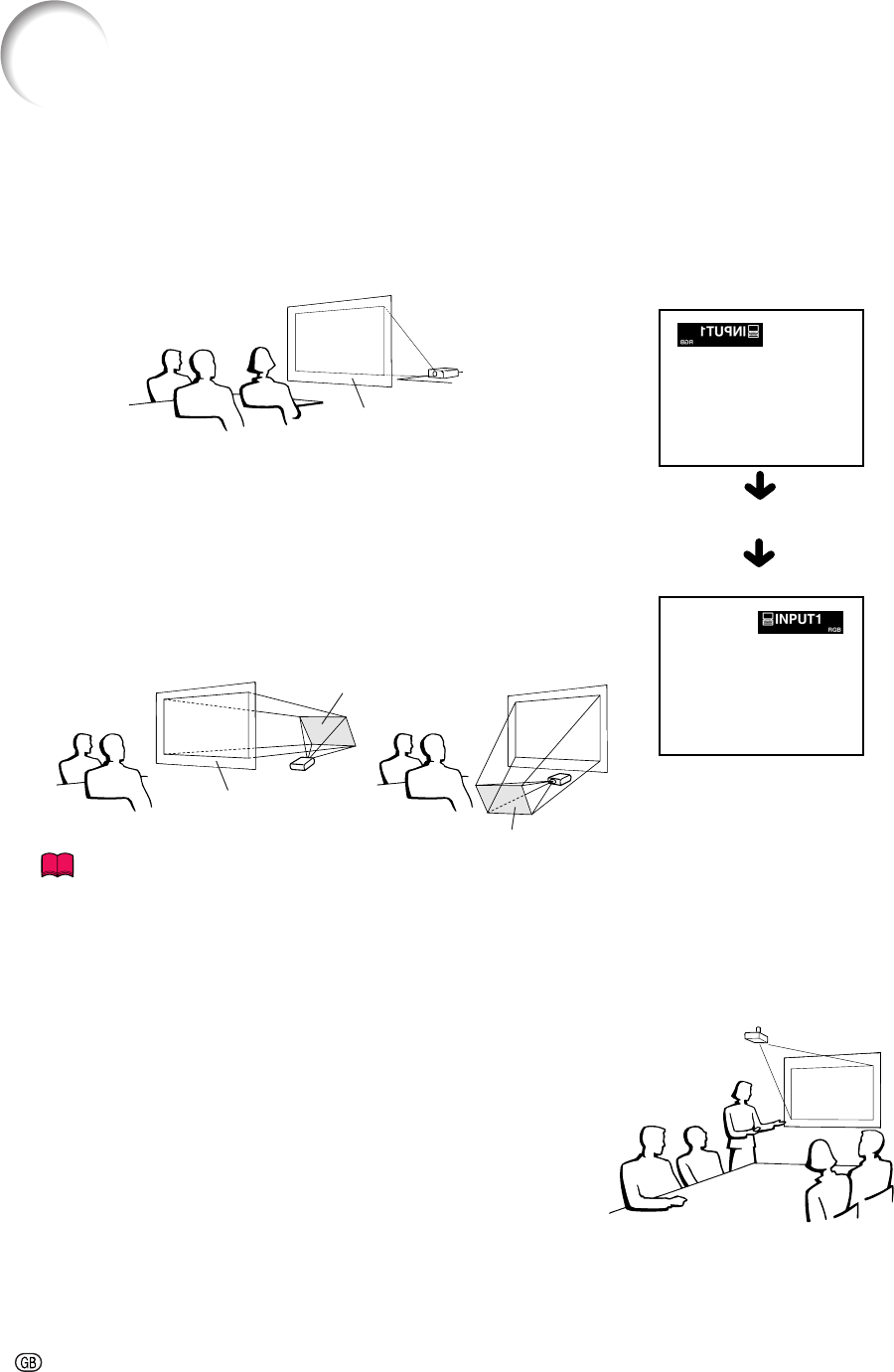 INPUT1
RGB

INPUT1
RGB

GB