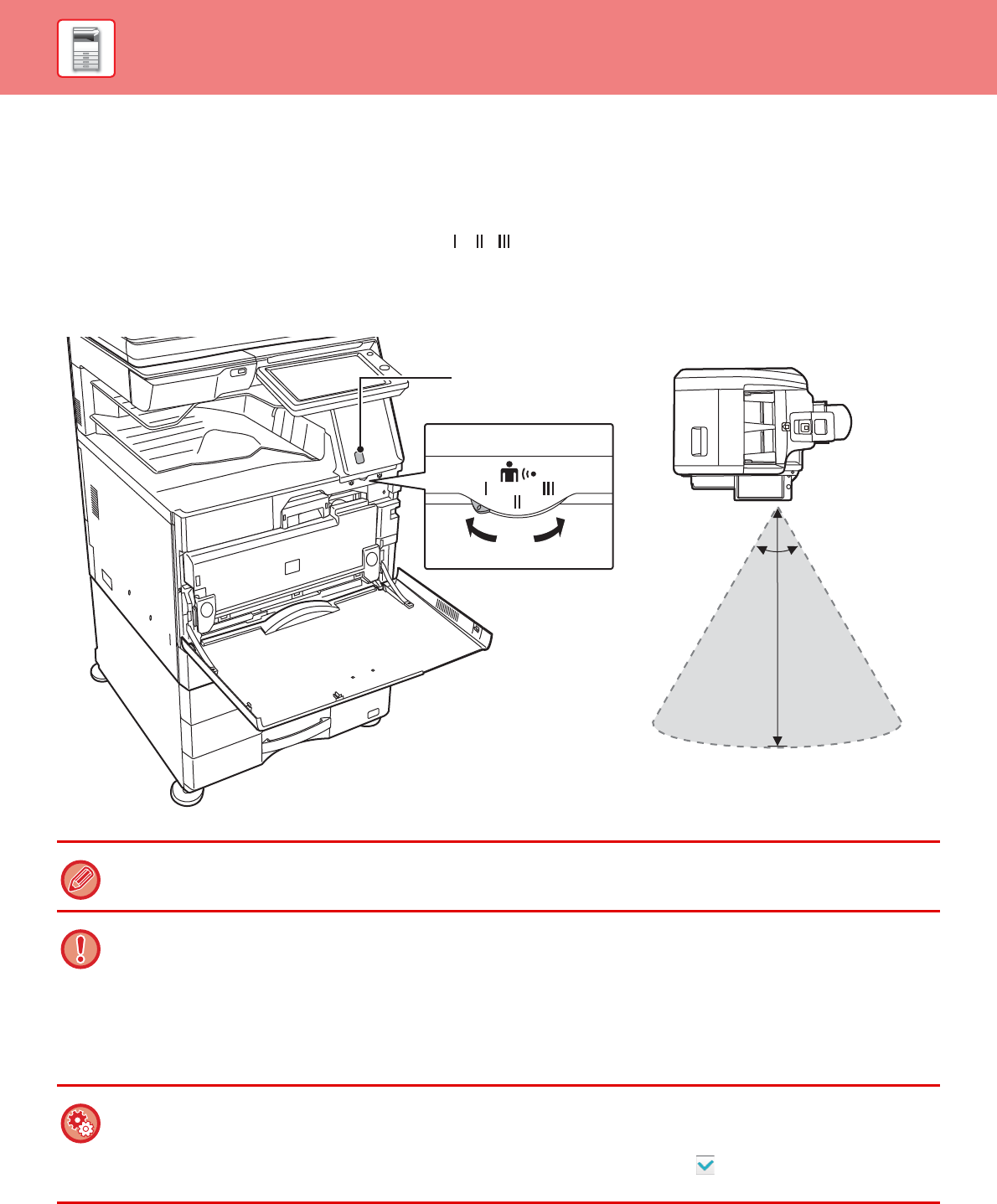 I II III

I II III