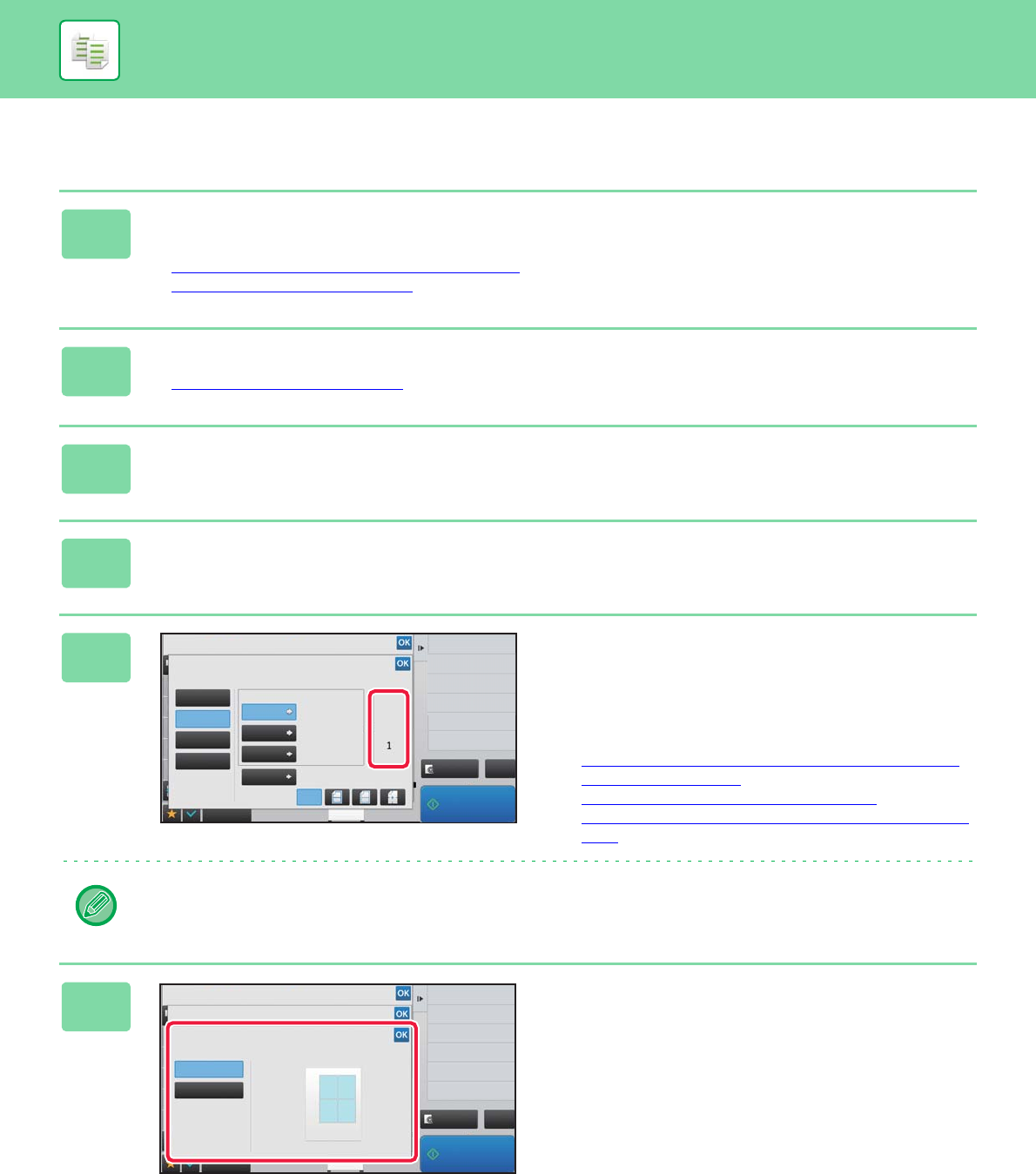 OK

OK

1

OK

OK

OK