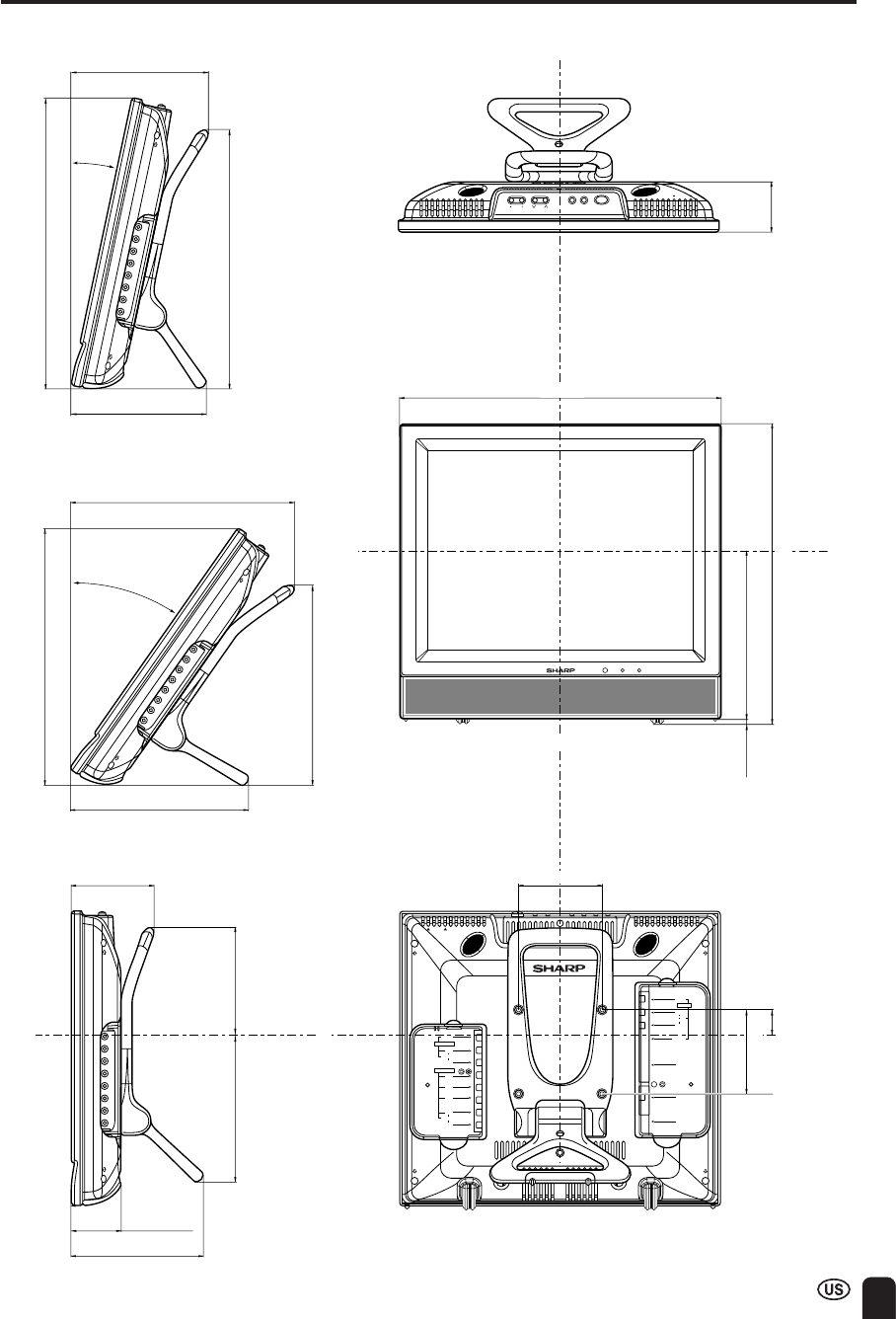 SHARP

SHARP

US