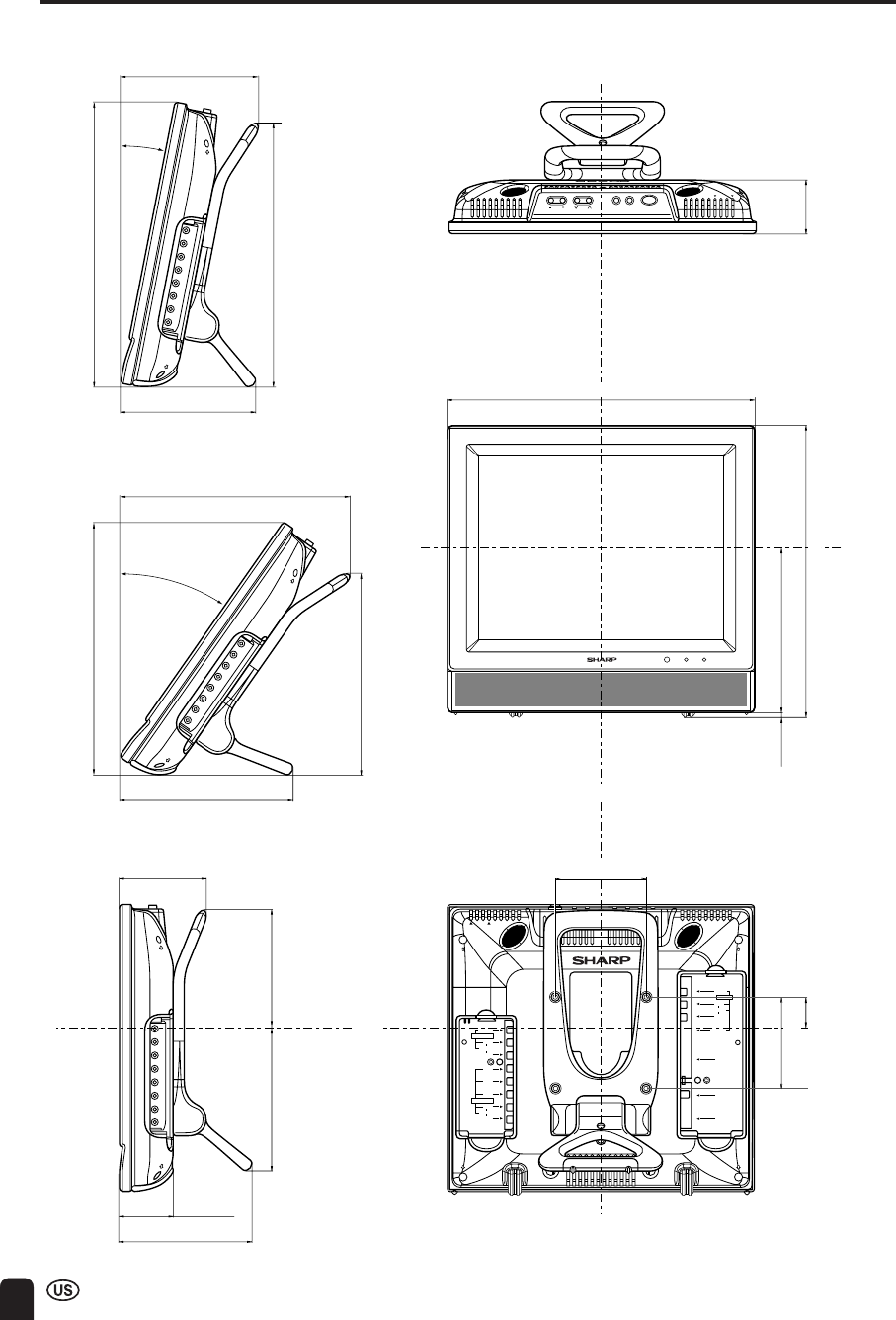 SHARP

SHARP

US