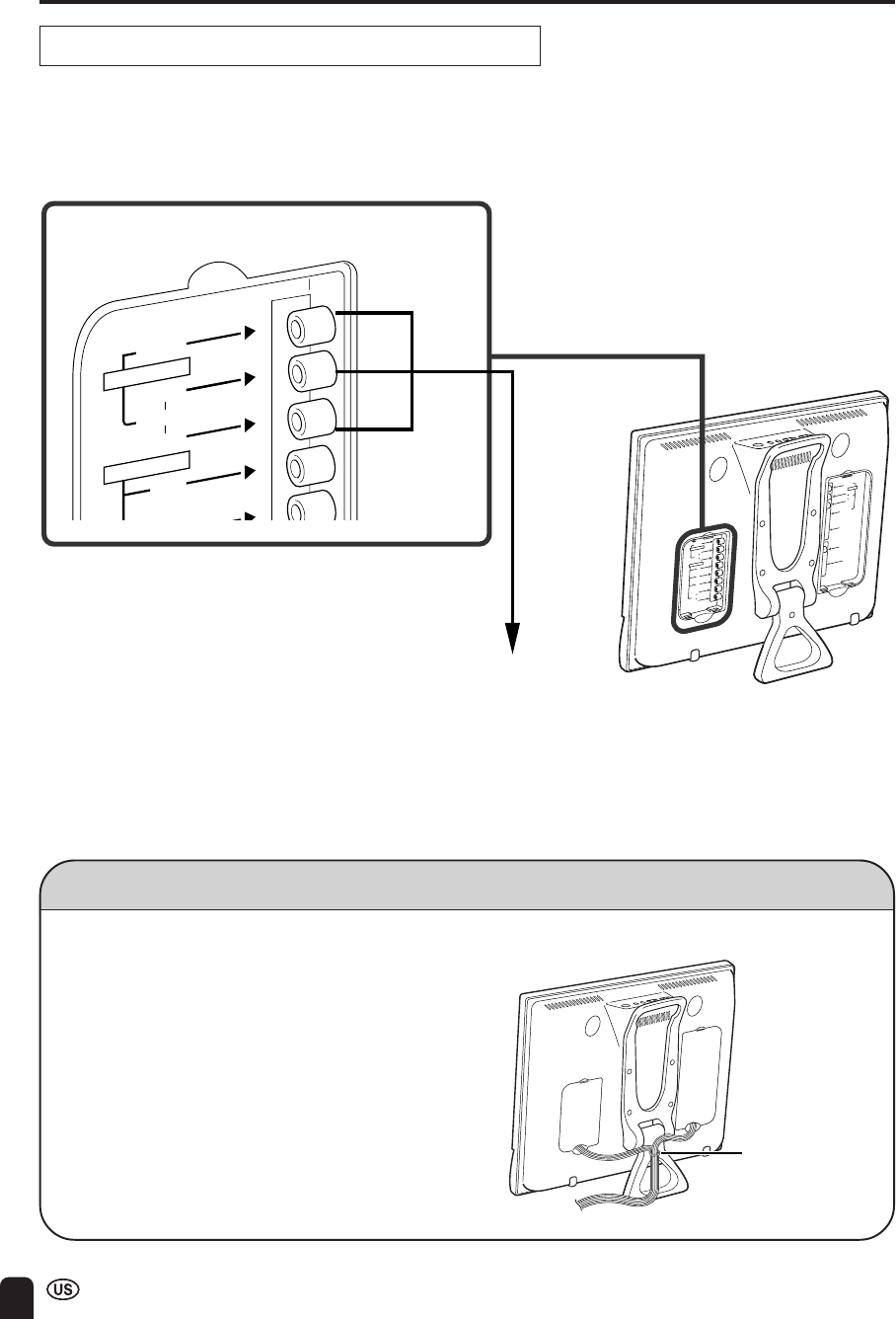 US