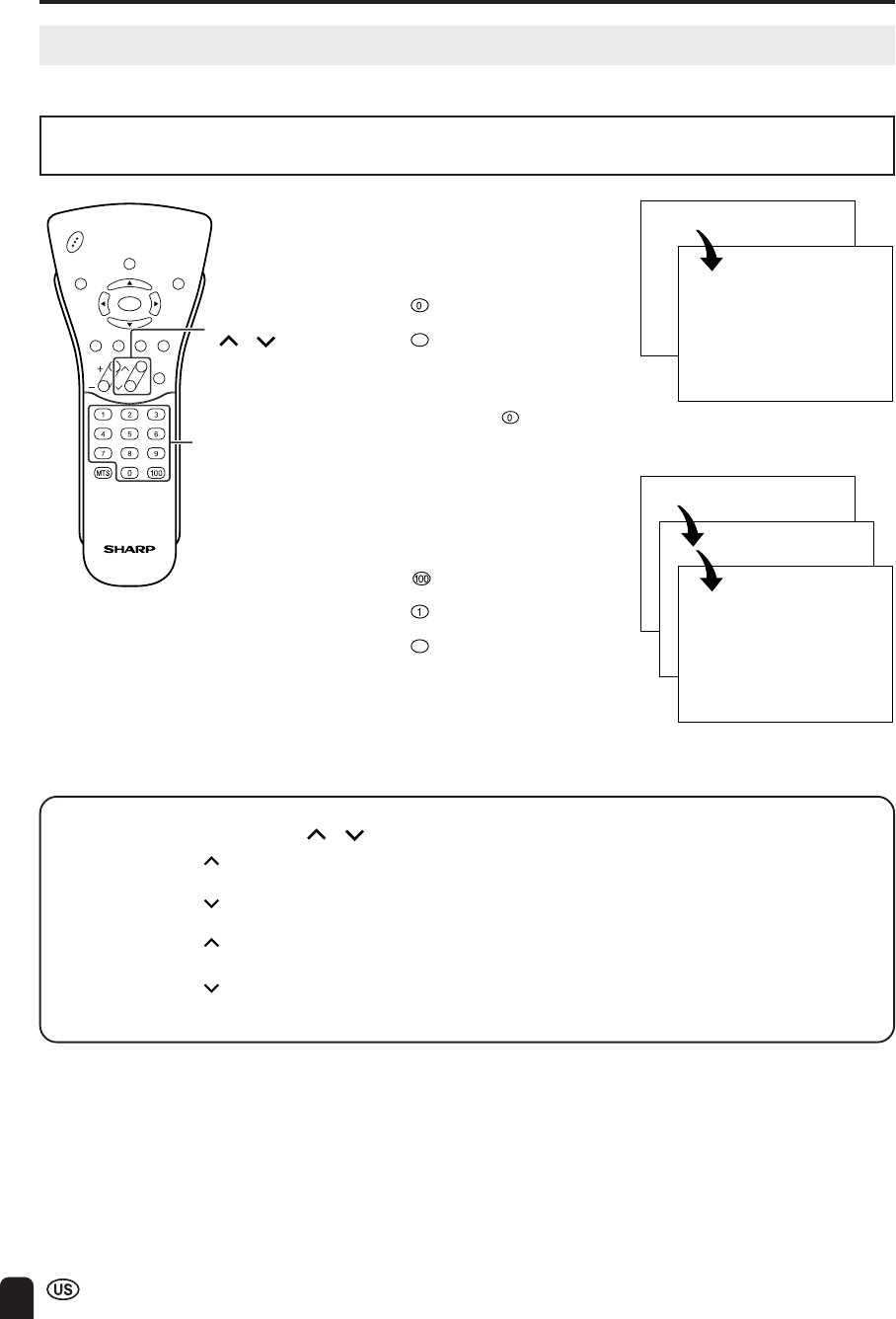 1 2 3
4 5 6
7 8 9
MTS 0 100
SHARP

0

0

100
1

US