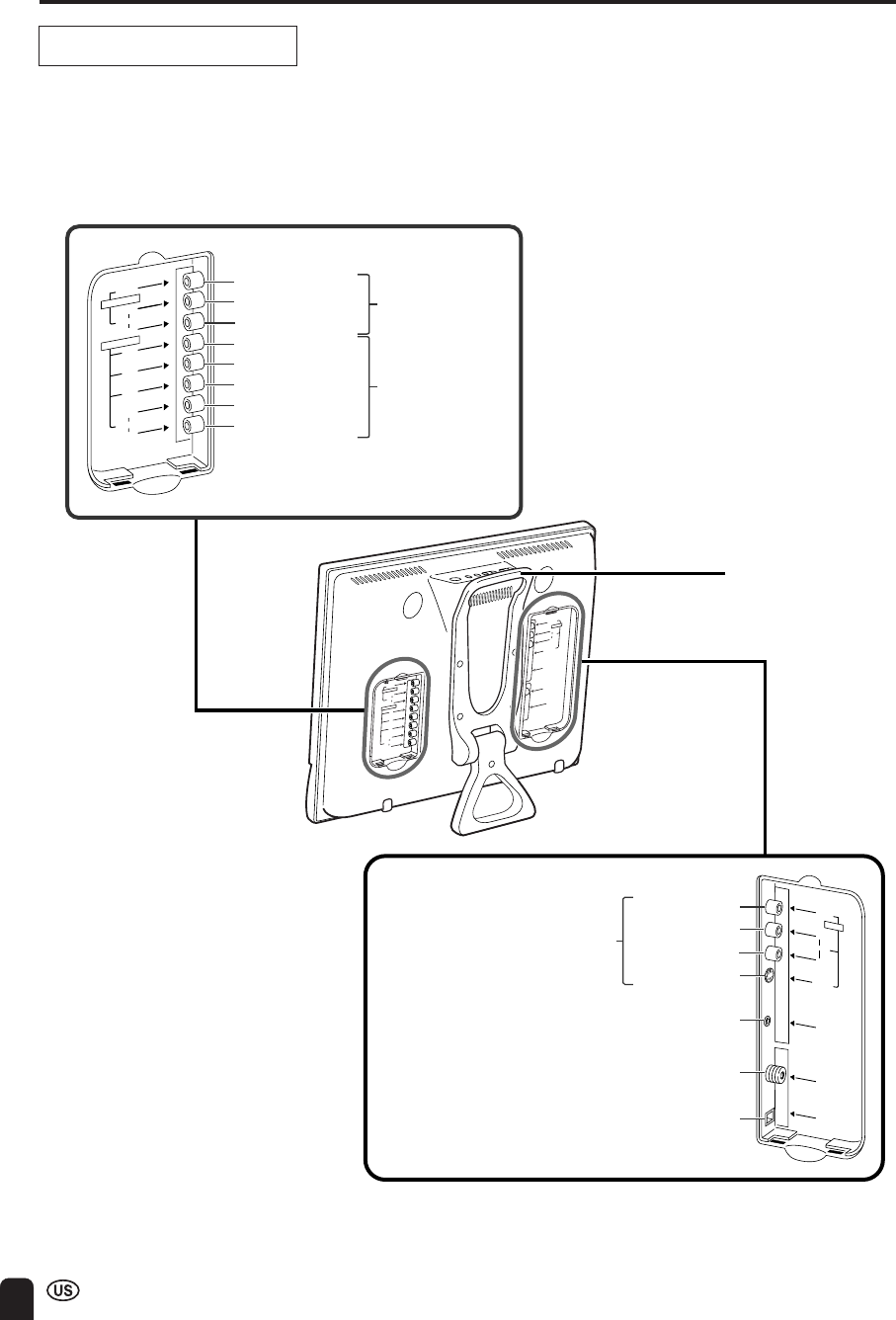 US