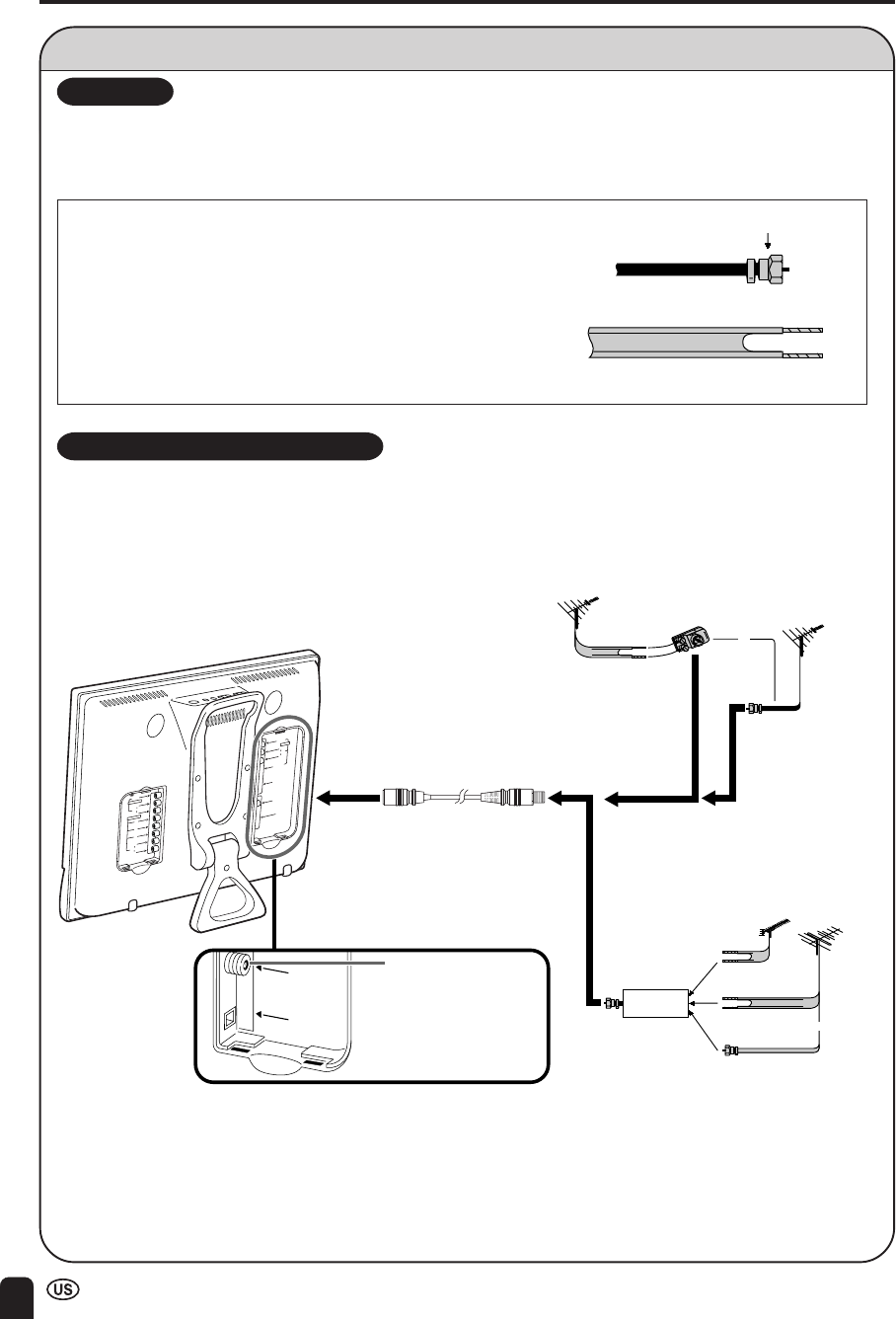 US