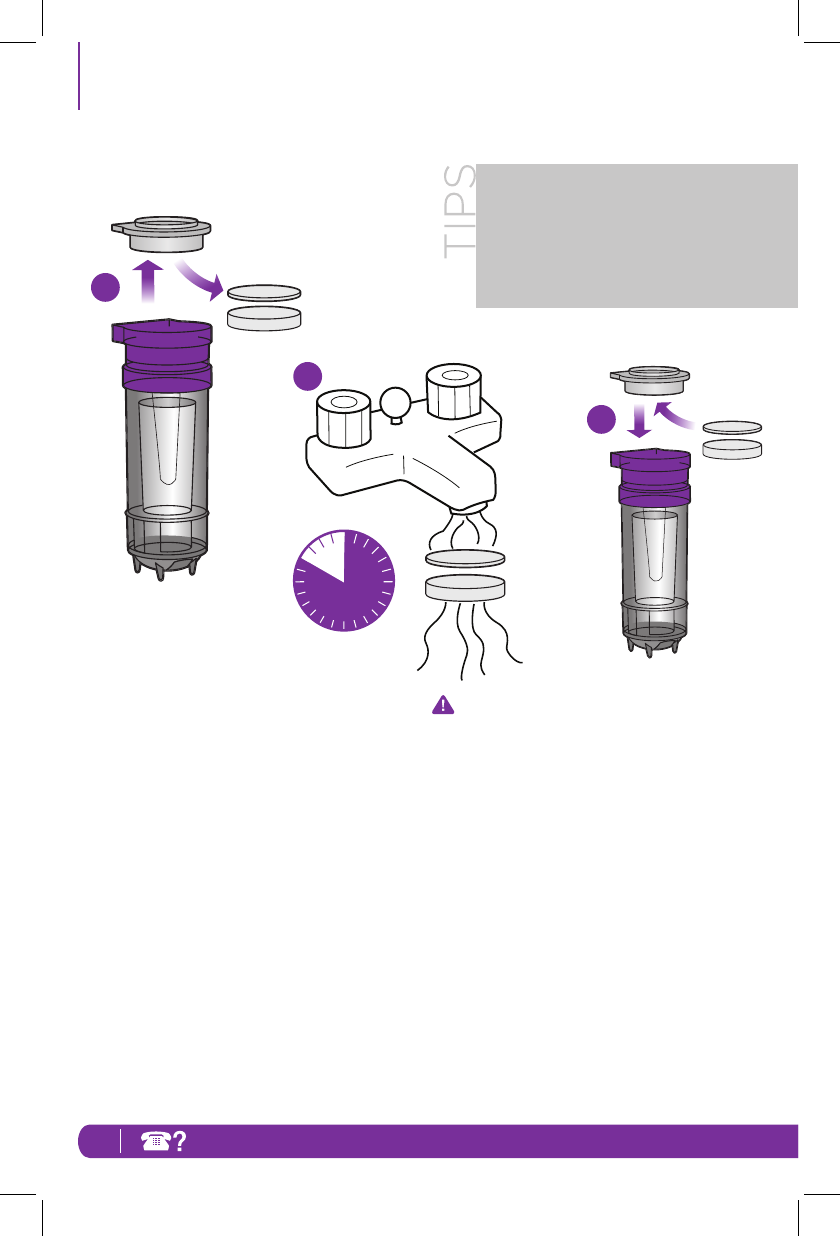 TIPS