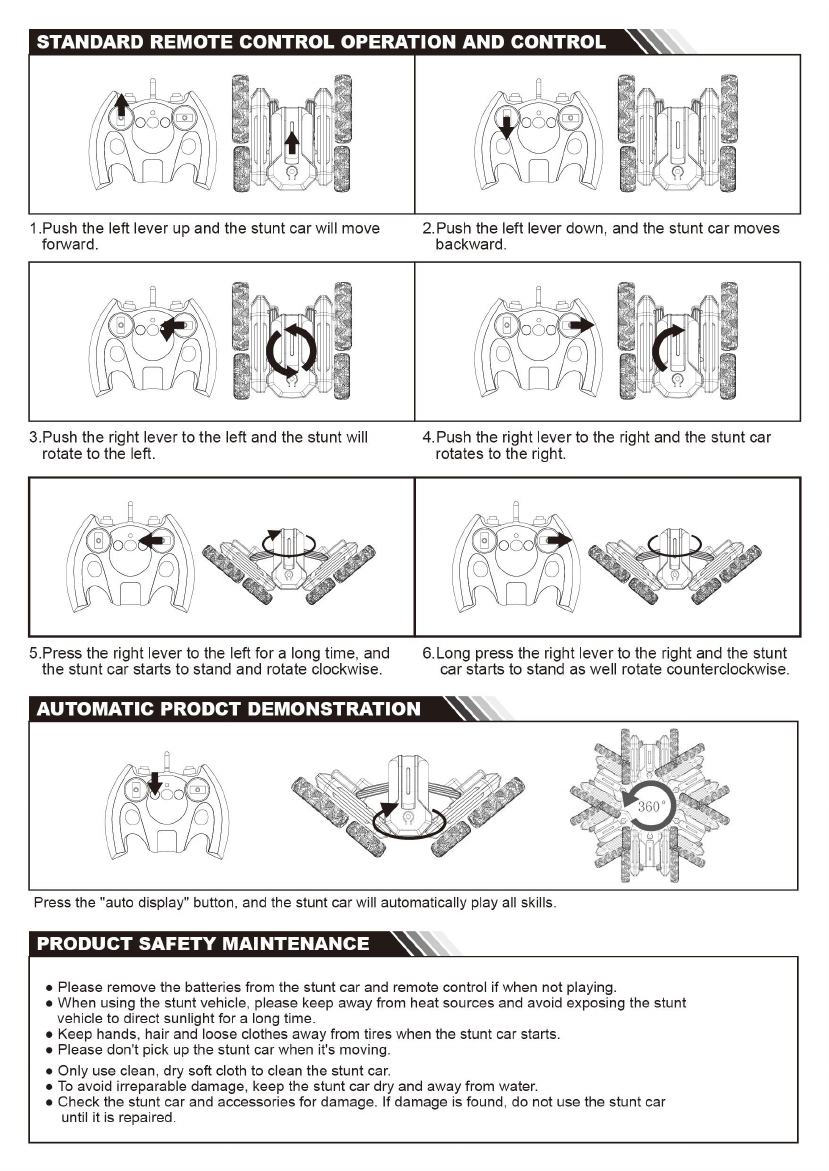 STANDARD REMOTE CONTROL OPERATION AND CONTROL

1.Push the left lever up and the stunt car will move forward.

2.Push the left lever down, and the stunt car moves backward.

3.Push the right lever to the left and the stunt will rotate to the left.

4.Push the right lever to the right and the stunt car rotates to the right.

5.Press the right lever to the left for a long time, and the stunt car starts to stand and rotate clockwise.

6.Long press the right lever to the right and the stunt car starts to stand as well rotate counterclockwise.

AUTOMATIC PRODCT DEMONSTRATION

360°

Press the "auto display" button, and the stunt car will automatically play all skills.

PRODUCT SAFETY MAINTENANCE

● Please remove the batteries from the stunt car and remote control if when not playing.
● When using the stunt vehicle, please keep away from heat sources and avoid exposing the stunt vehicle to direct sunlight for a long time.
● Keep hands, hair and loose clothes away from tires when the stunt car starts.
● Please don't pick up the stunt car when it's moving.
● Only use clean, dry soft cloth to clean the stunt car.
● To avoid irreparable damage, keep the stunt car dry and away from water.
● Check the stunt car and accessories for damage. If damage is found, do not use the stunt car until it is repaired.