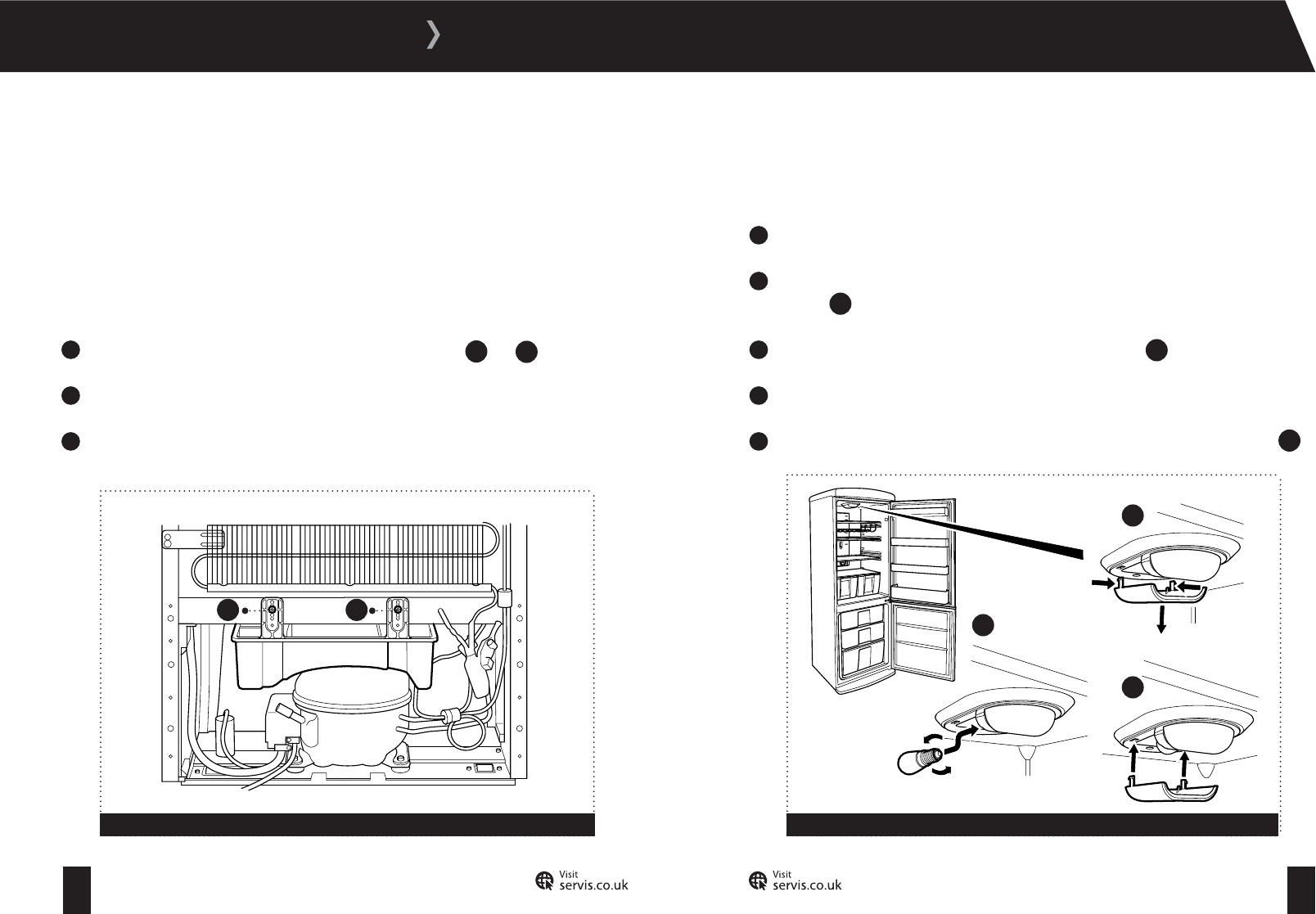 Visit
servis.co.uk

Visit
servis.co.uk