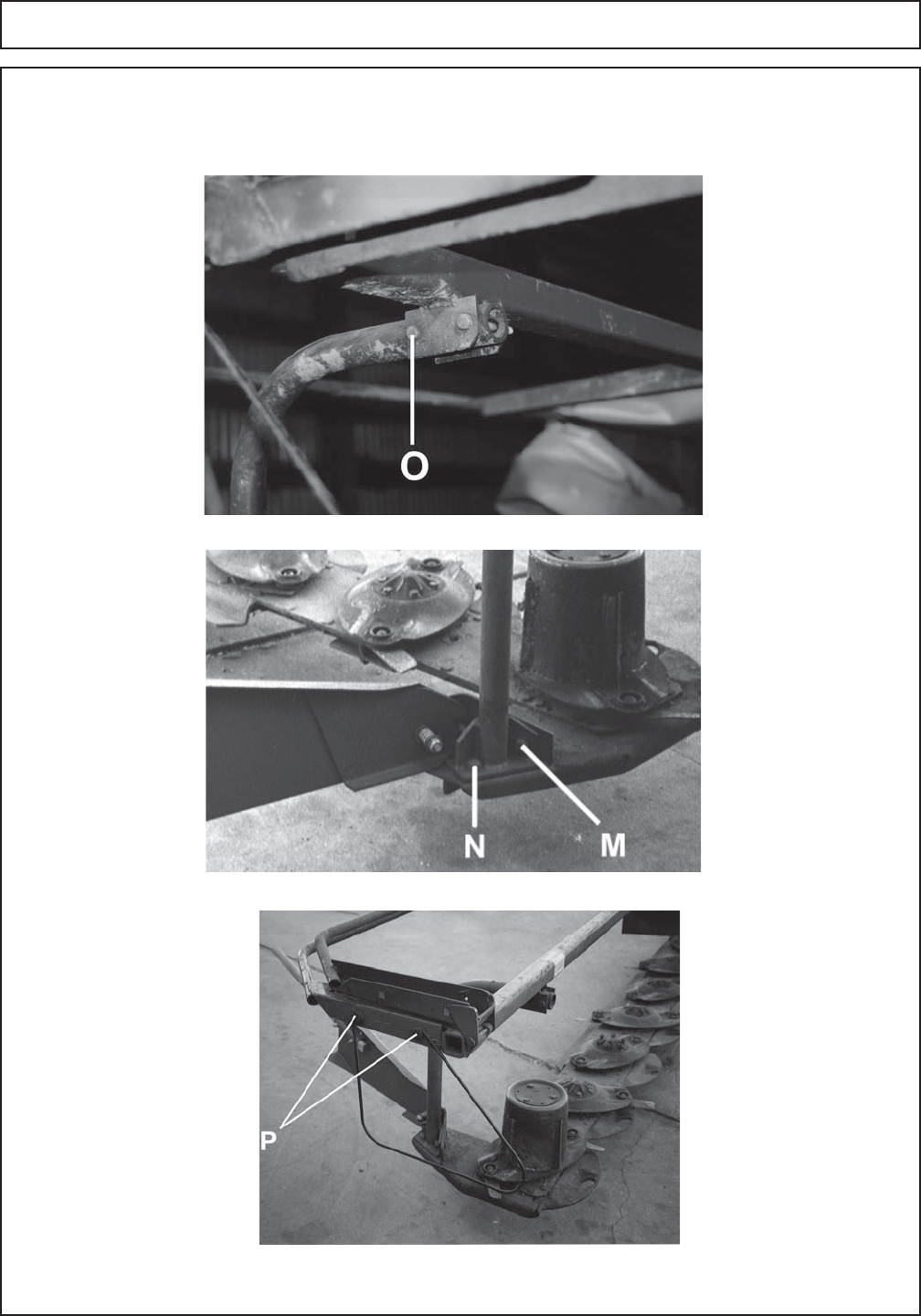 O

N M

P