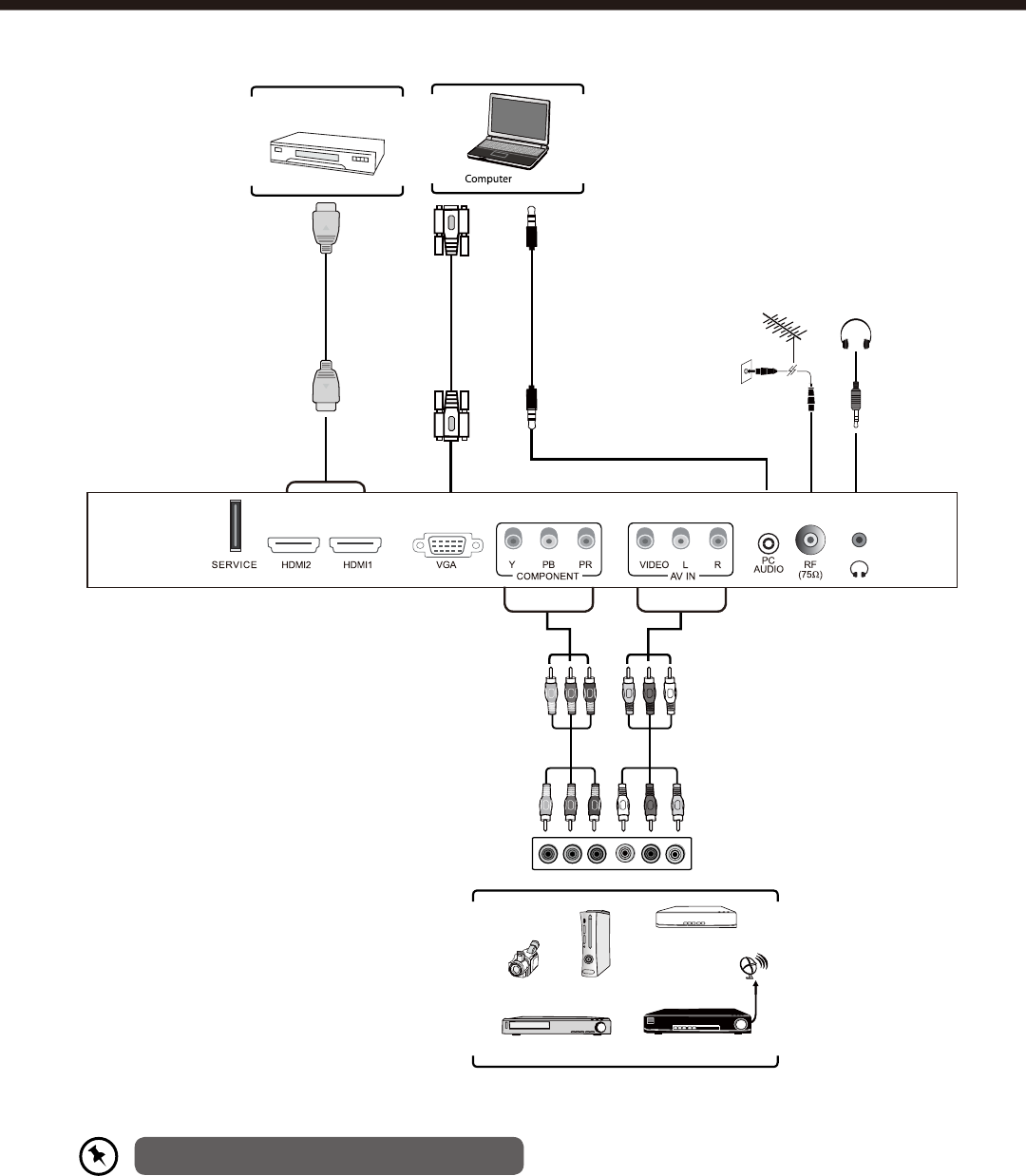 Computer

SERVICE HDMI2 HDMI1 VGA Y PB PR COMPONENT VIDEO L R AV IN PC AUDIO RF (75Ω)