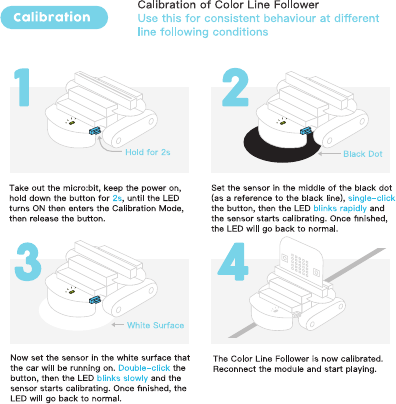 Calibration

Calibration of Color Line Follower
Use this for consistent behaviour at different line following conditions

1

Hold for 2s

Take out the micro:bit, keep the power on, hold down the button for 2s, until the LED turns ON then enters the Calibration Mode, then release the button.

2

Black Dot

Set the sensor in the middle of the black dot (as a reference to the black line), single-click the button, then the LED blinks rapidly and the sensor starts calibrating. Once finished, the LED will go back to normal.

3

White Surface

Now set the sensor in the white surface that the car will be running on. Double-click the button, then the LED blinks slowly and the sensor starts calibrating. Once finished, the LED will go back to normal.

4

The Color Line Follower is now calibrated. Reconnect the module and start playing.