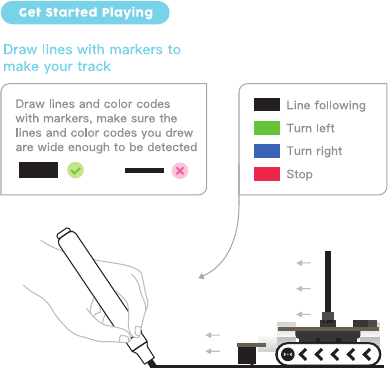 Get Started Playing

Draw lines with markers to make your track

Draw lines and color codes with markers, make sure the lines and color codes you drew are wide enough to be detected

Line following
Turn left
Turn right
Stop