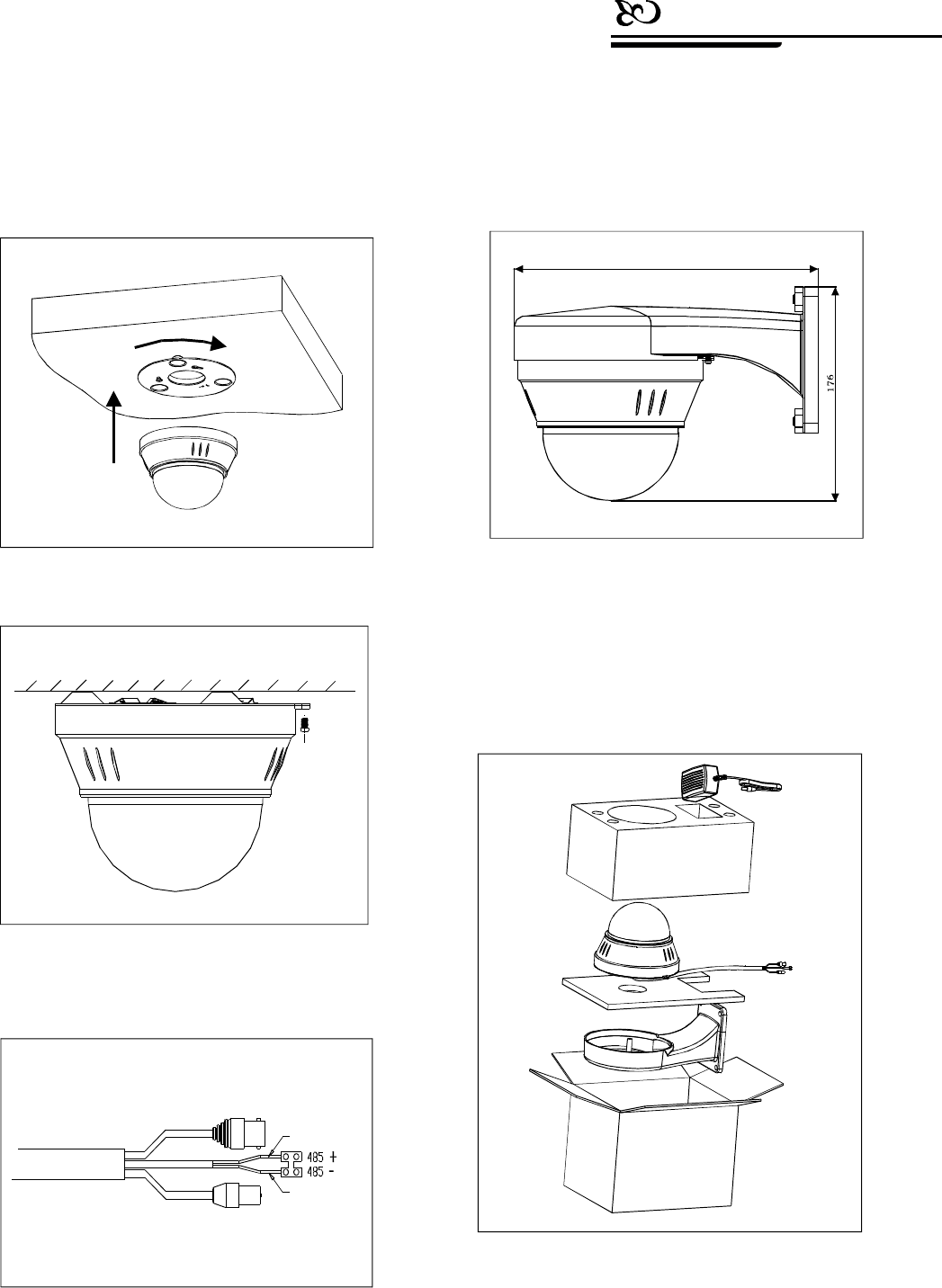 176

485 +
485 -