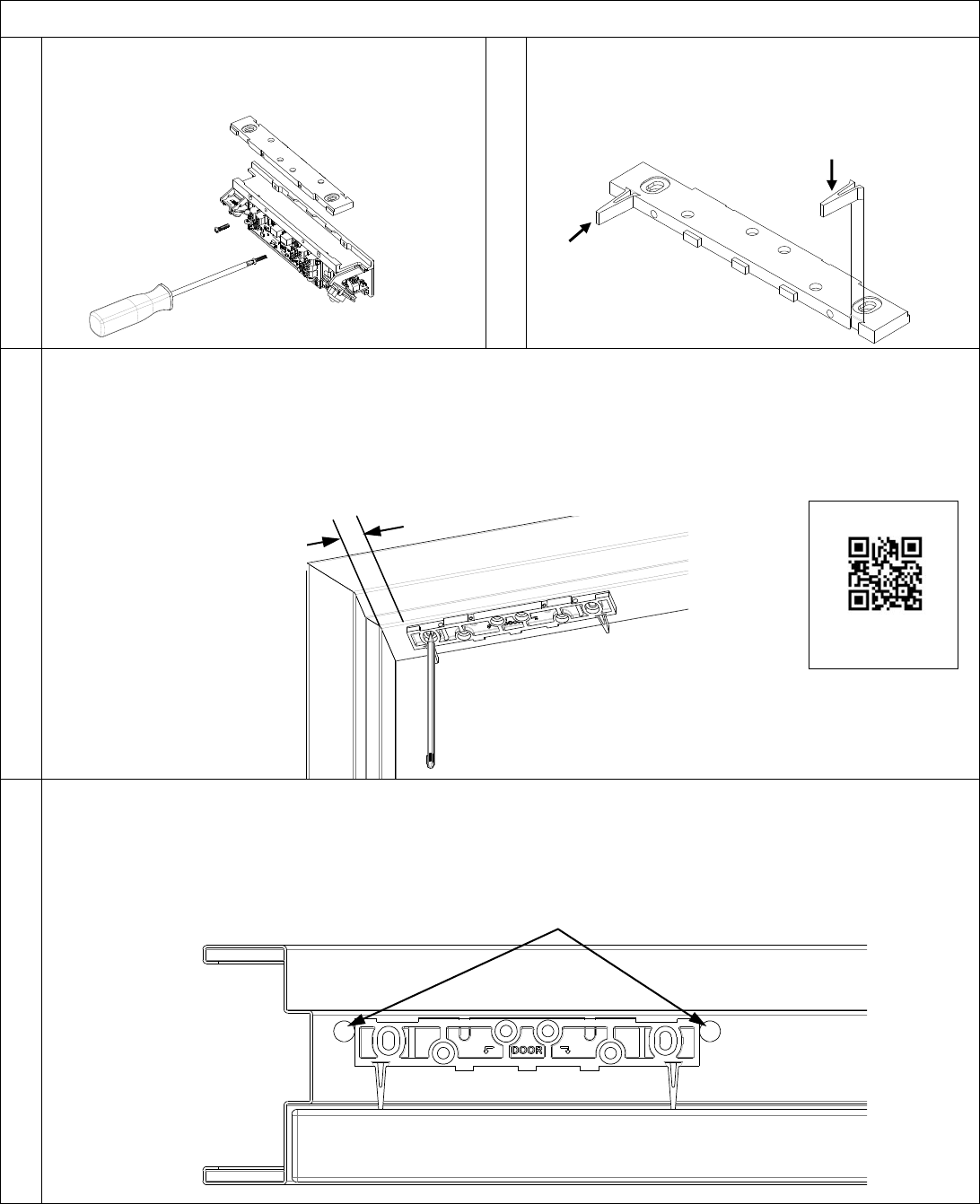 DOOR