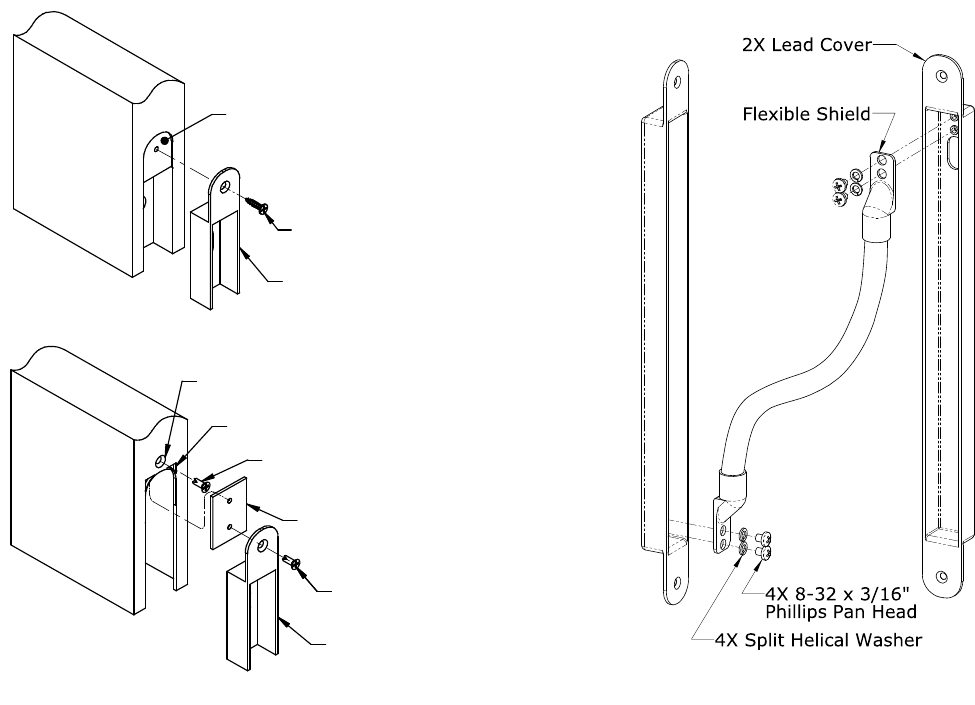 2X Lead Cover

Flexible Shield

4X 8-32 x 3/16"
Phillips Pan Head

4X Split Helical Washer