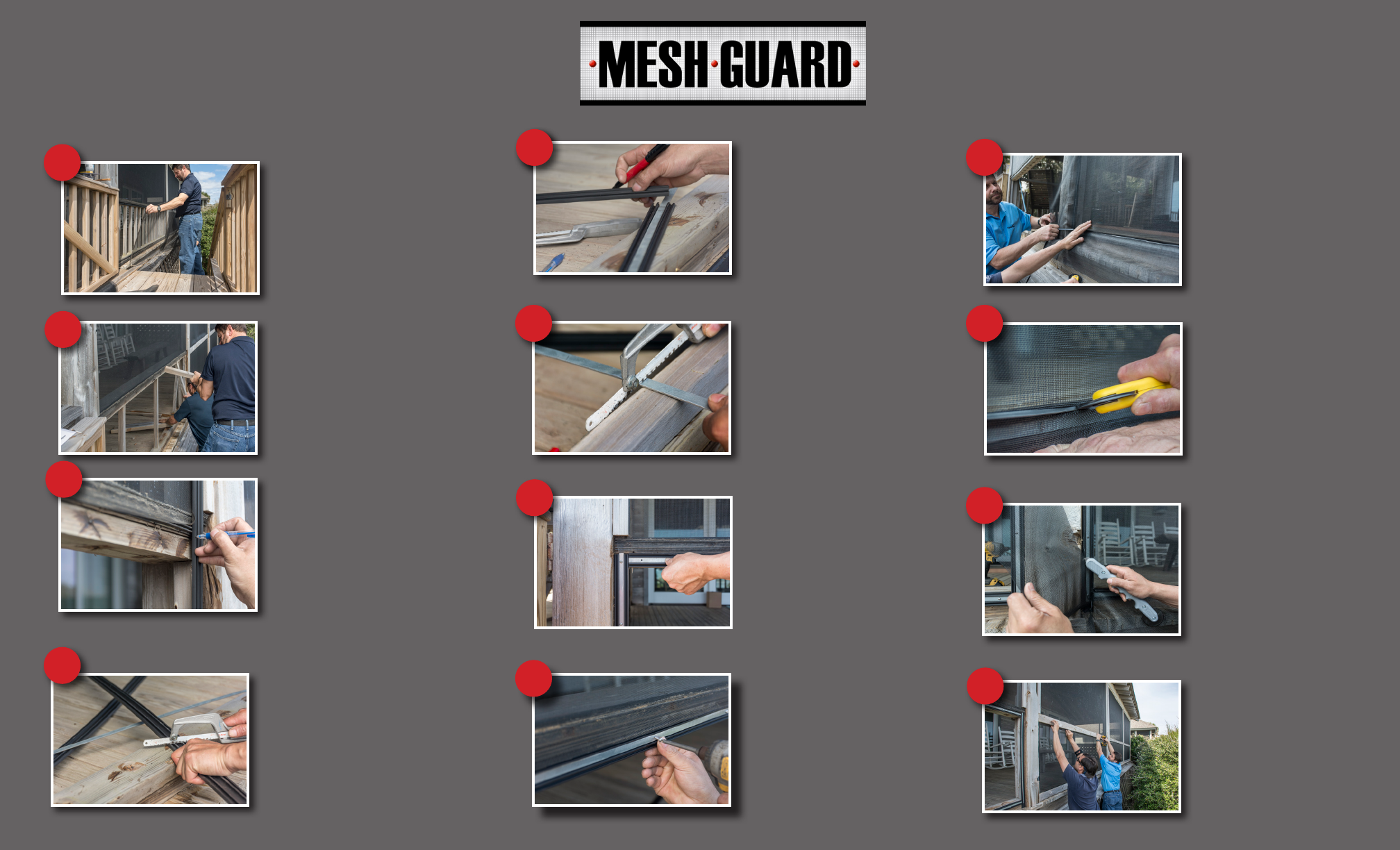 MESH GUARD