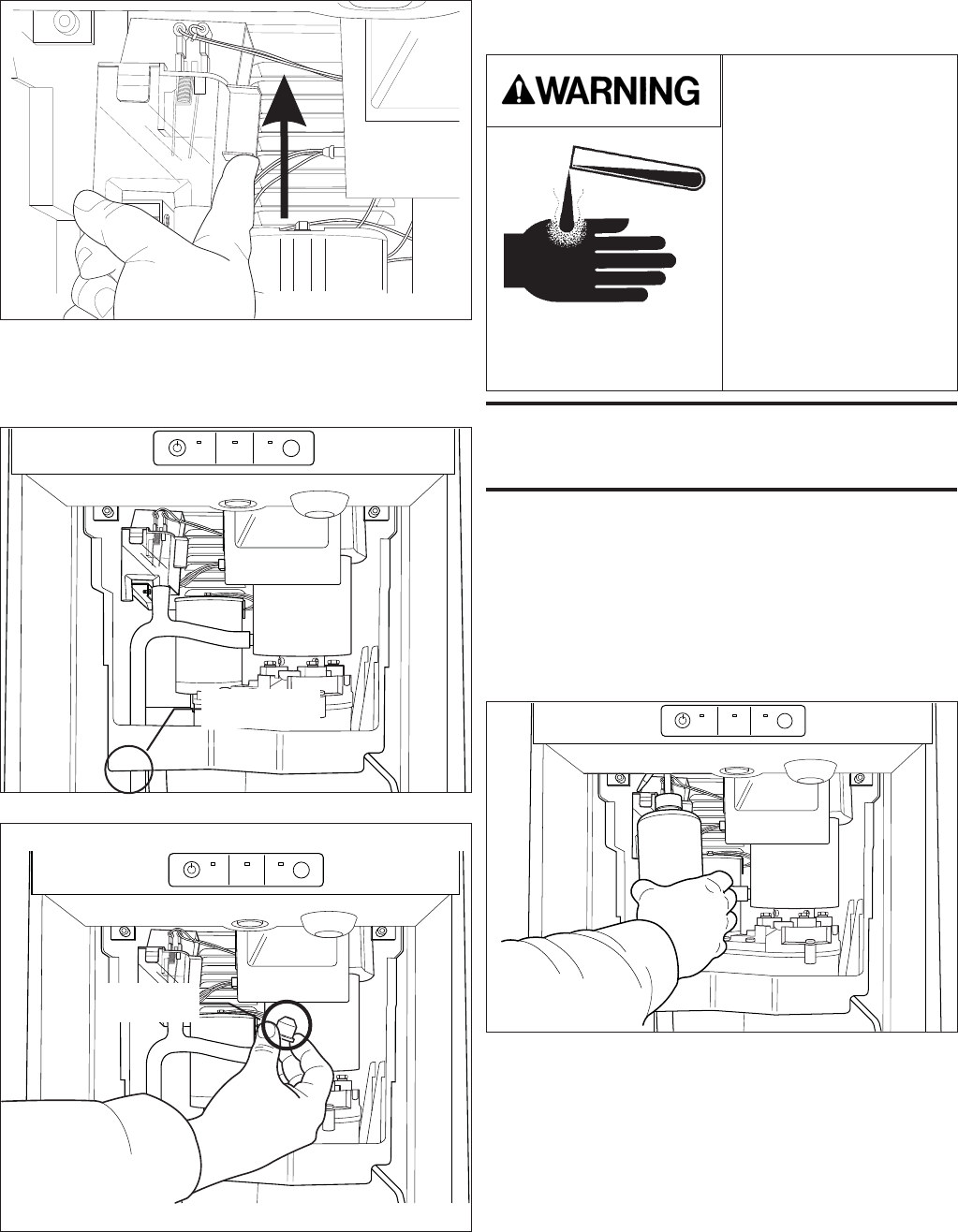 WARNING