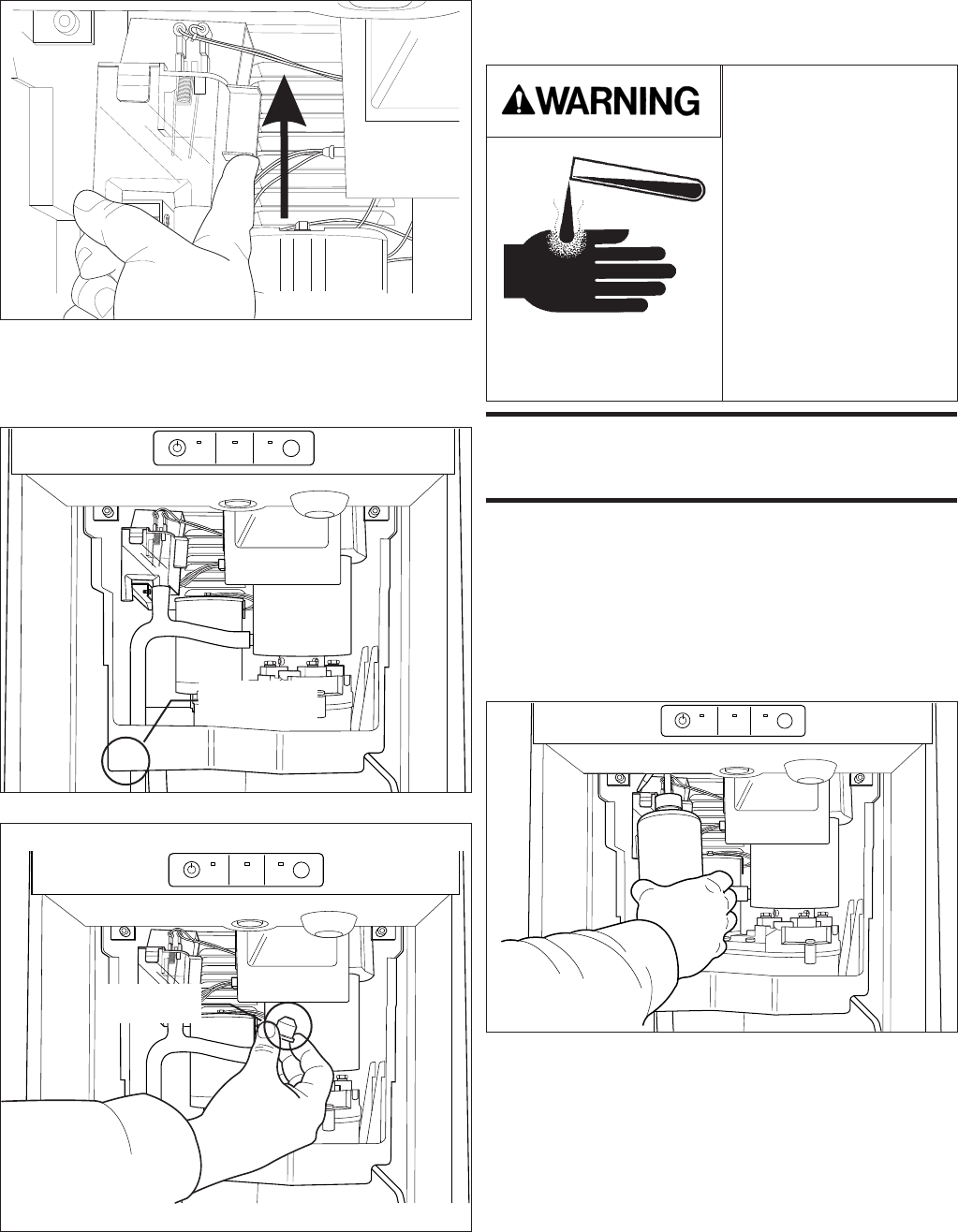 WARNING