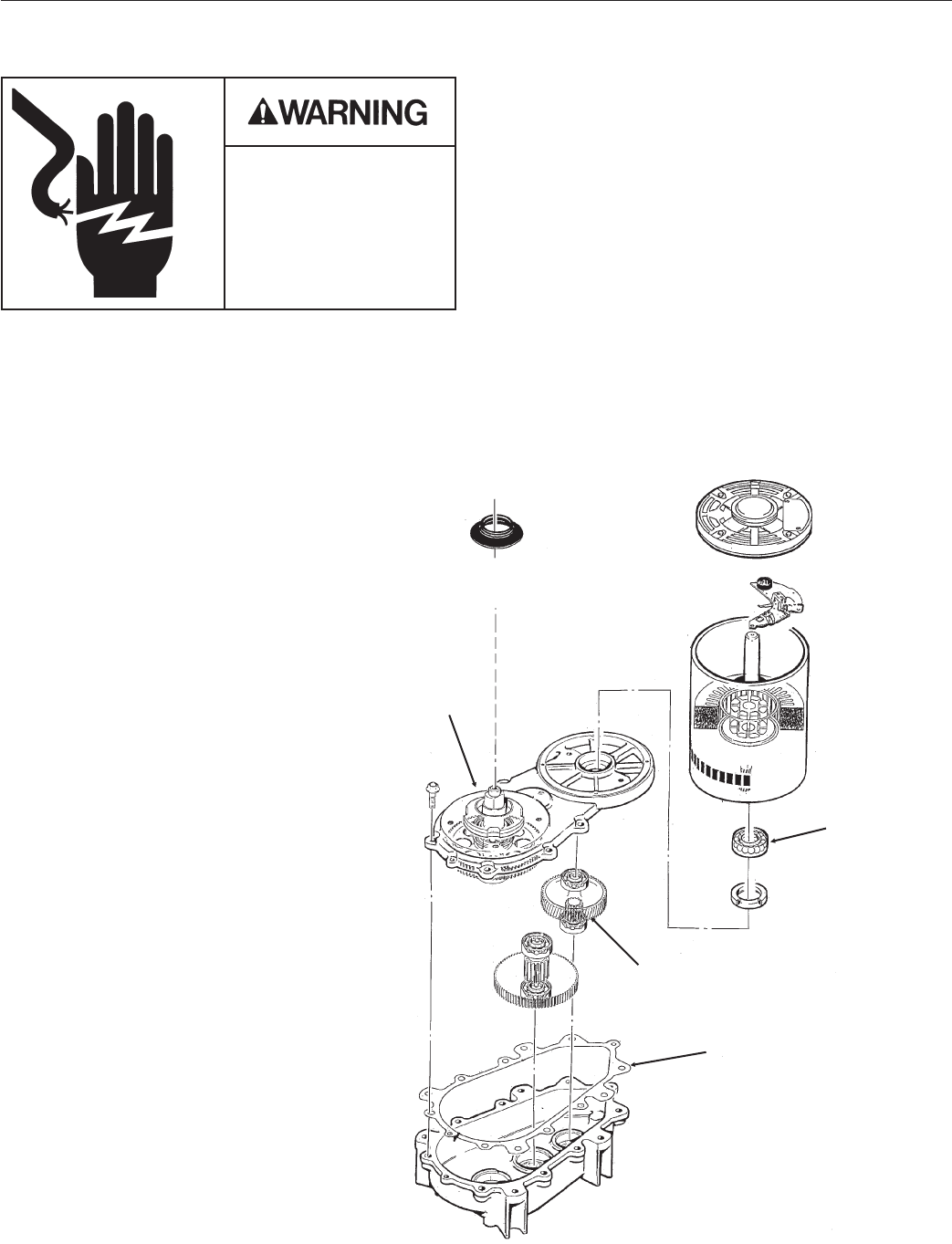 WARNING