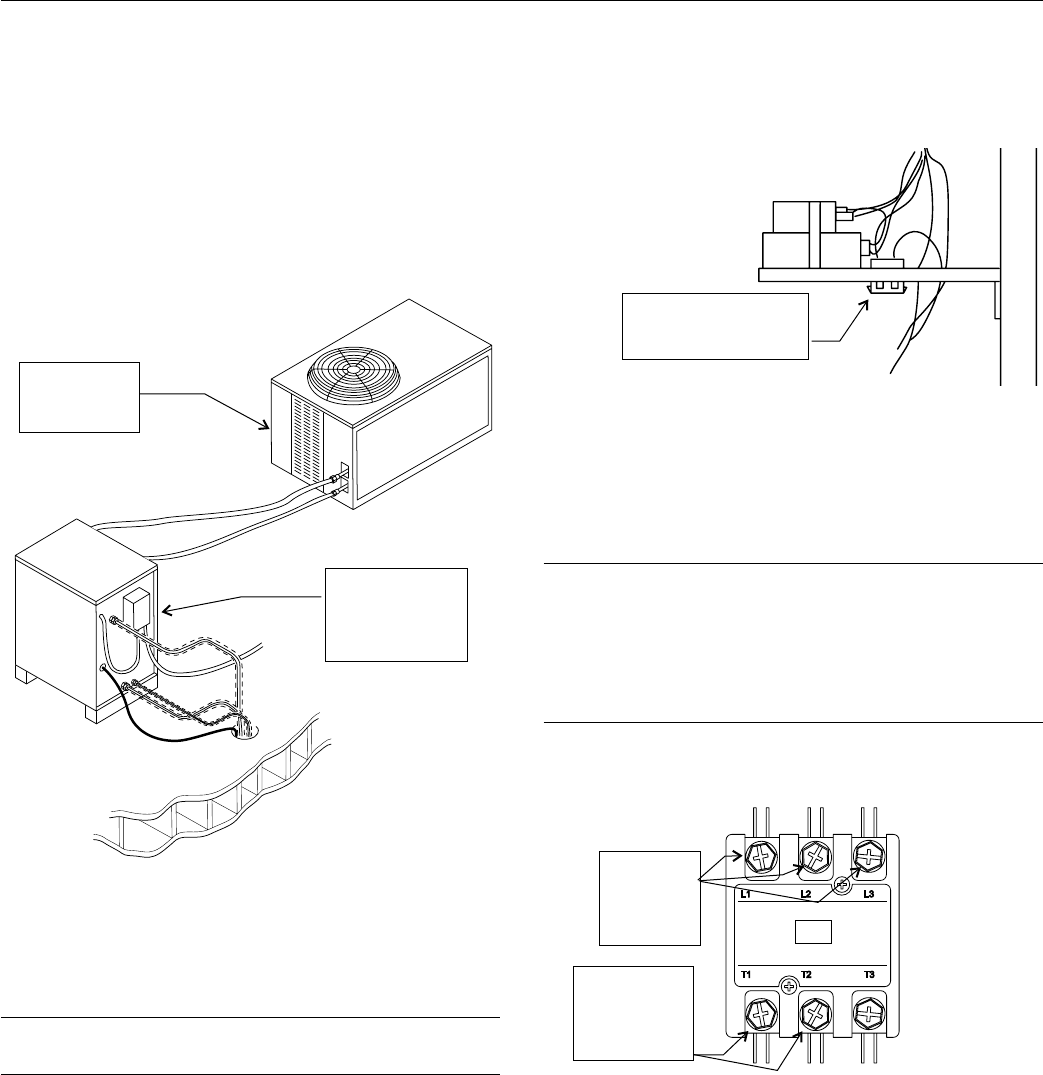 L1

L2

L3

T1

T2

T3