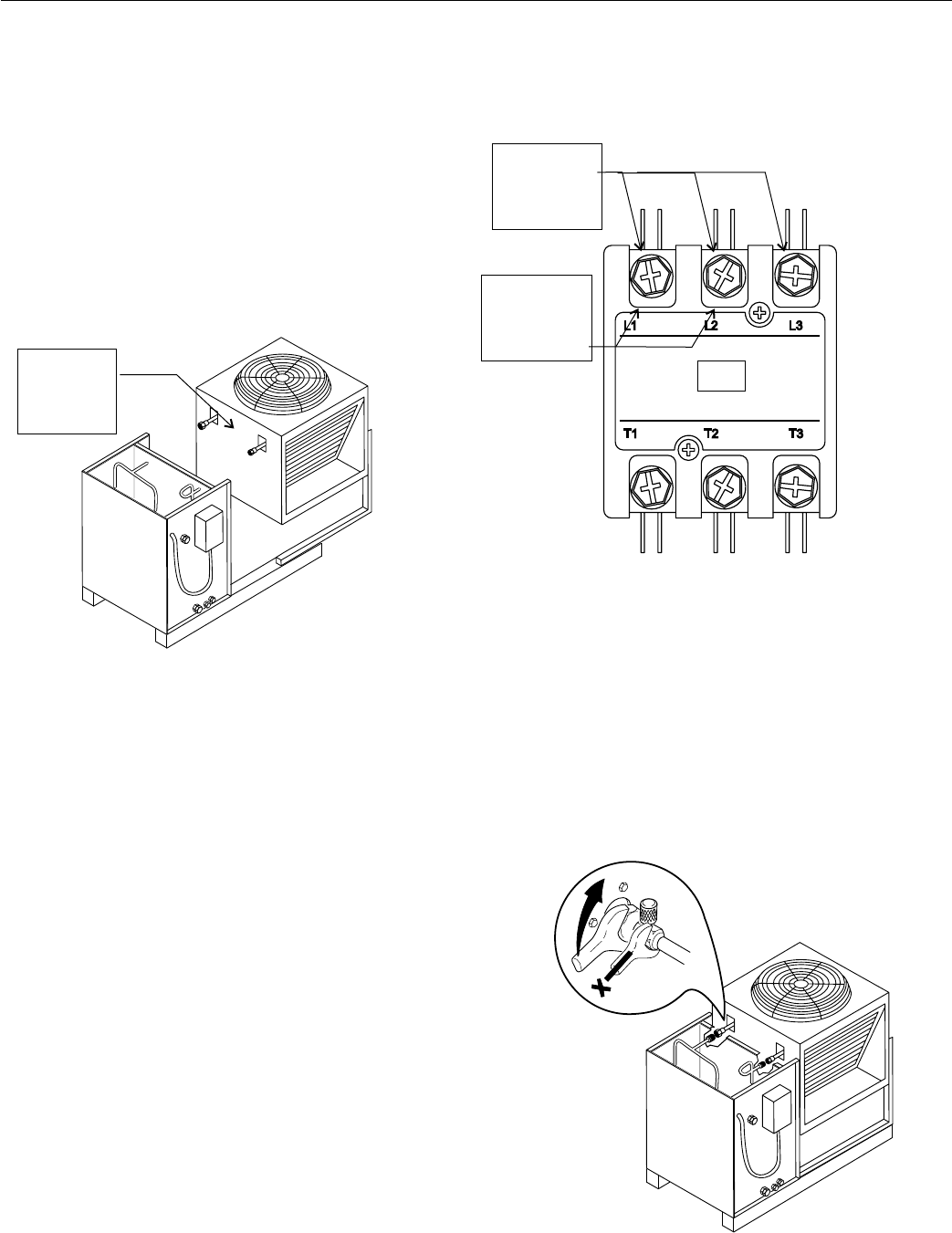 L1
L2
L3
T1
T2
T3