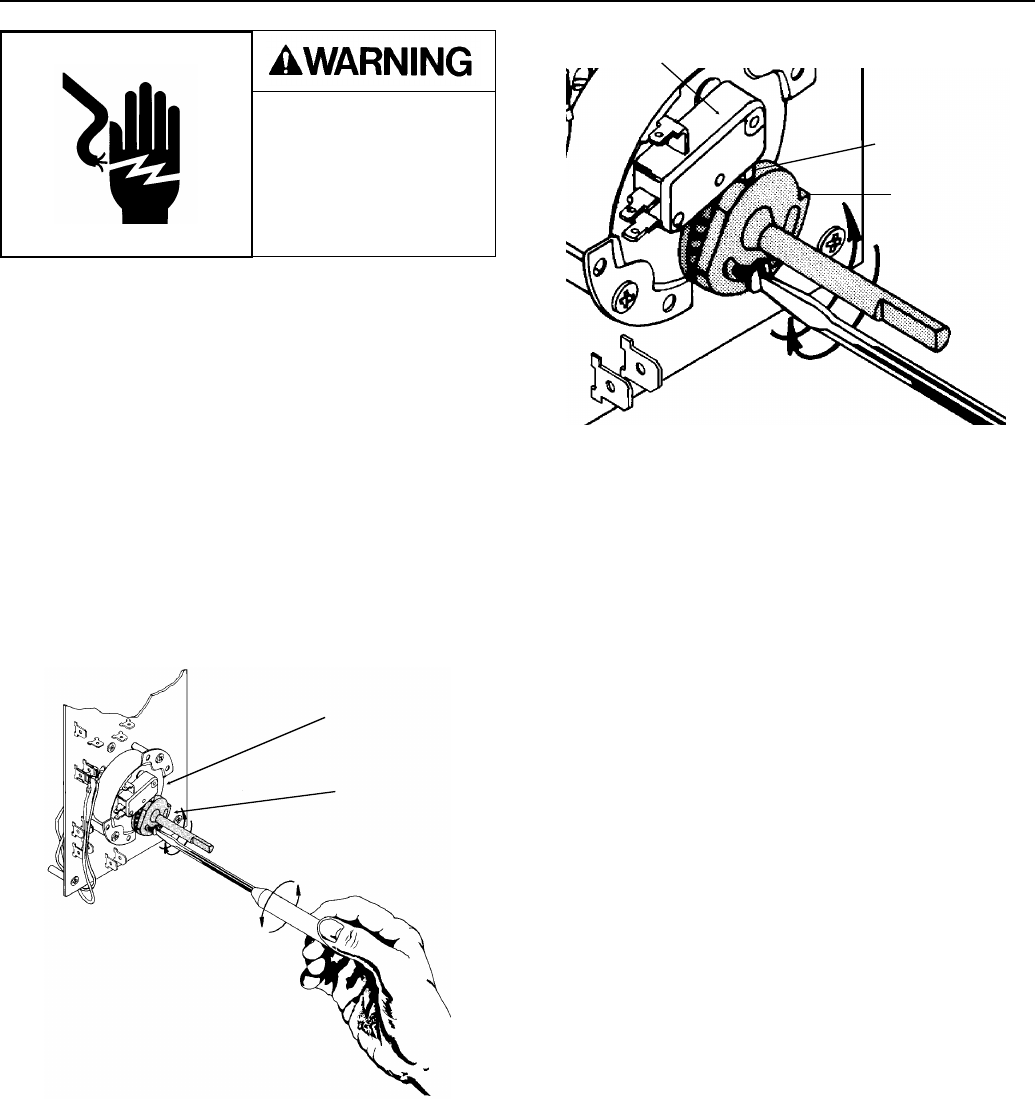 WARNING