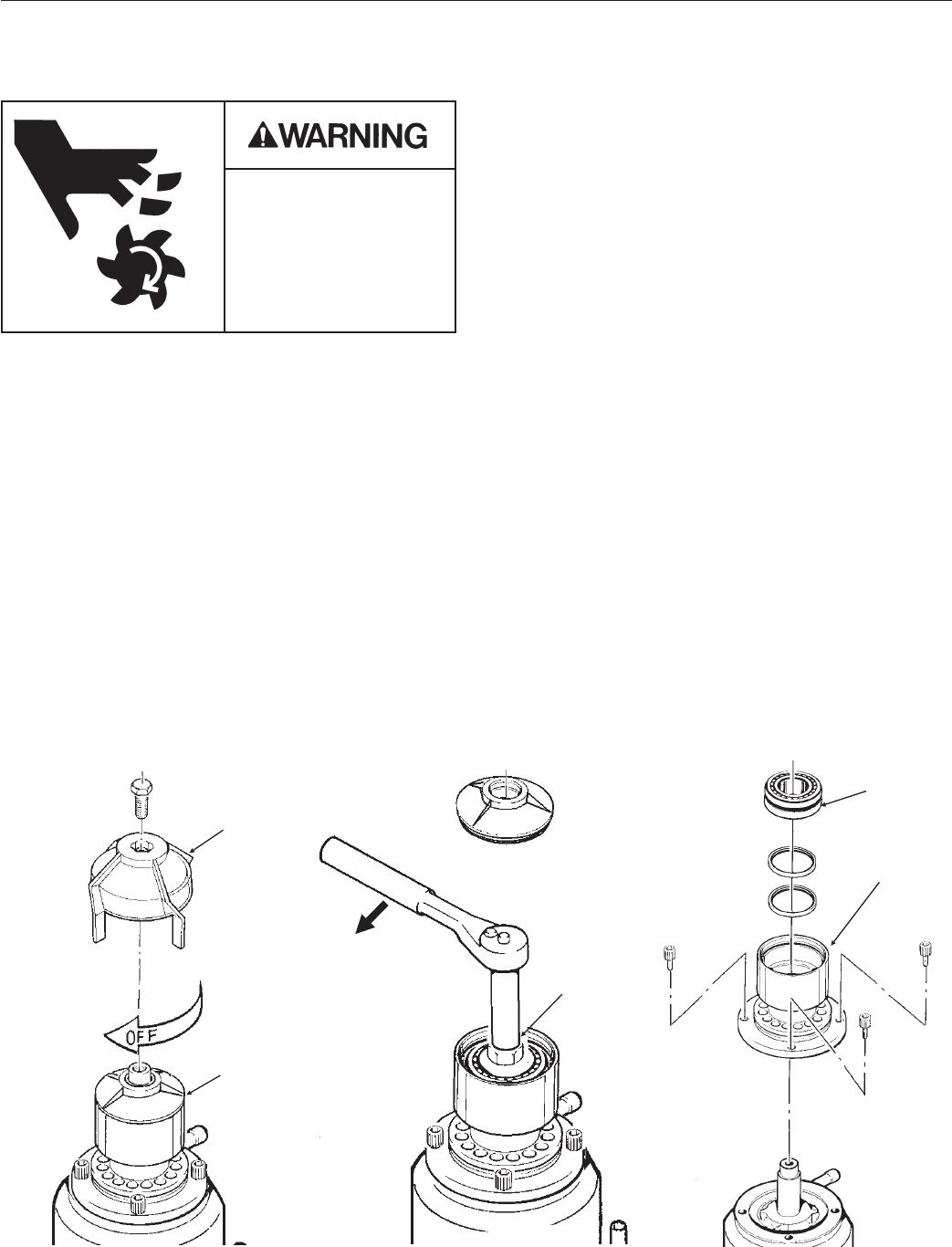 WARNING

OFF