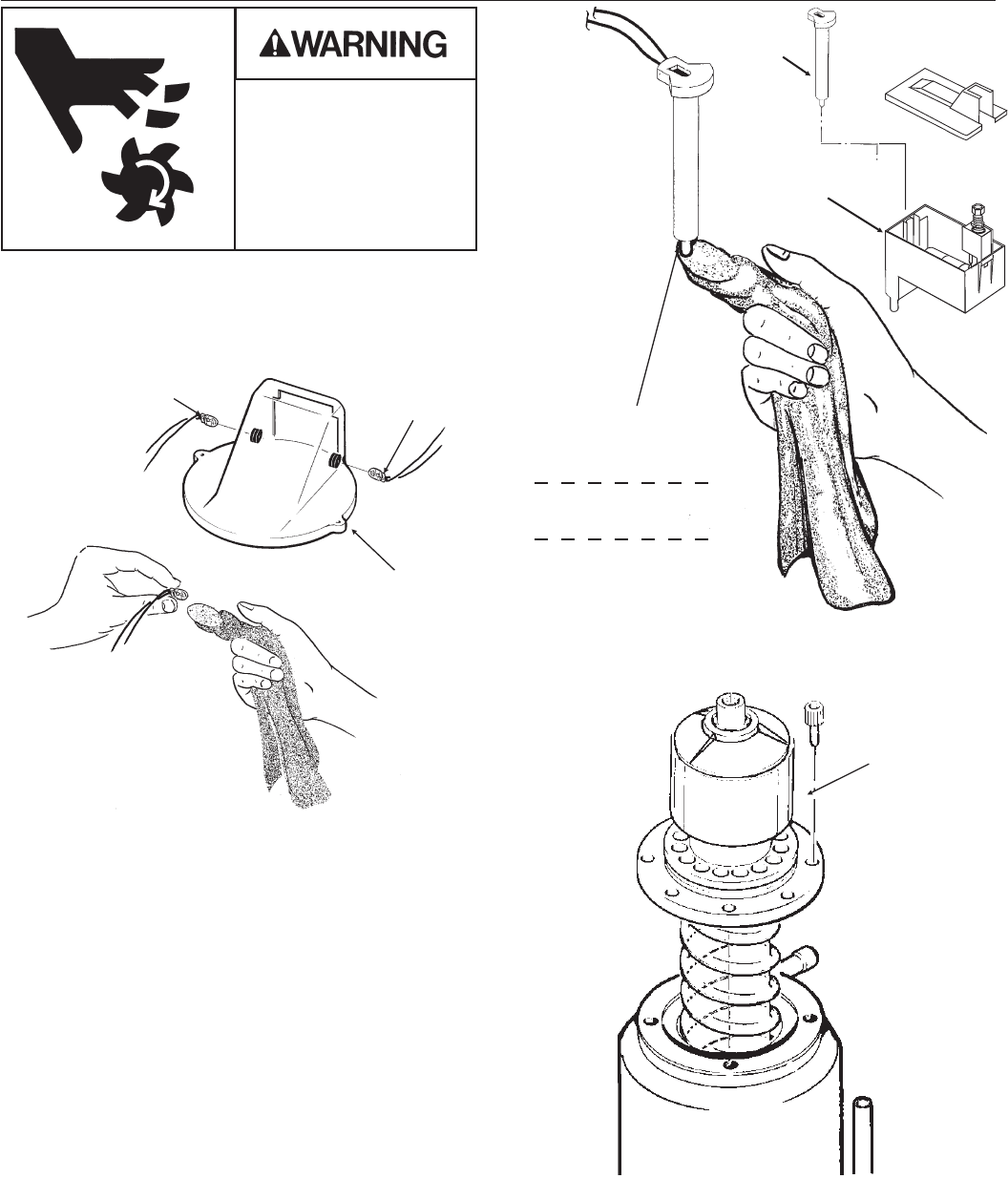 WARNING