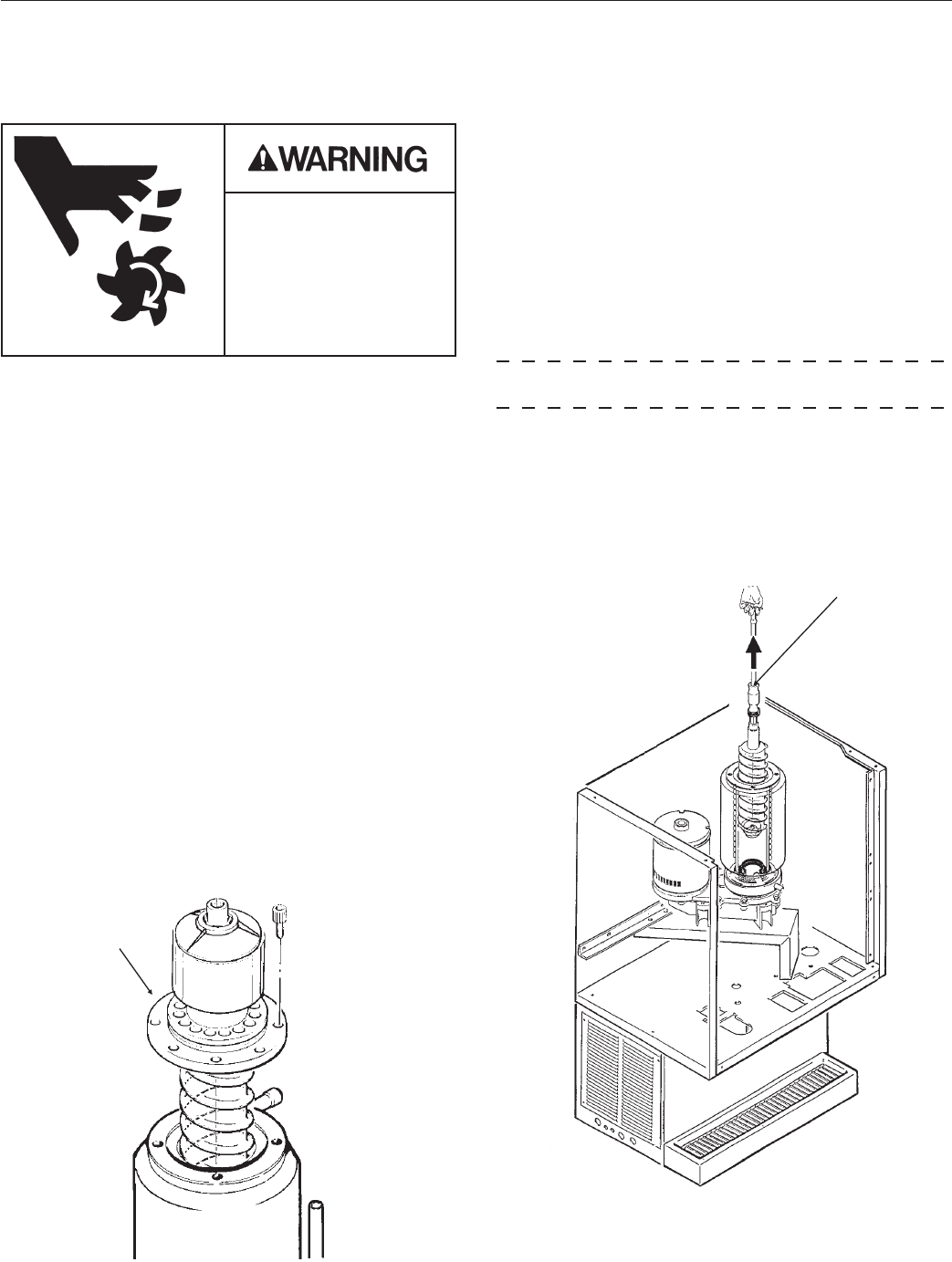 WARNING