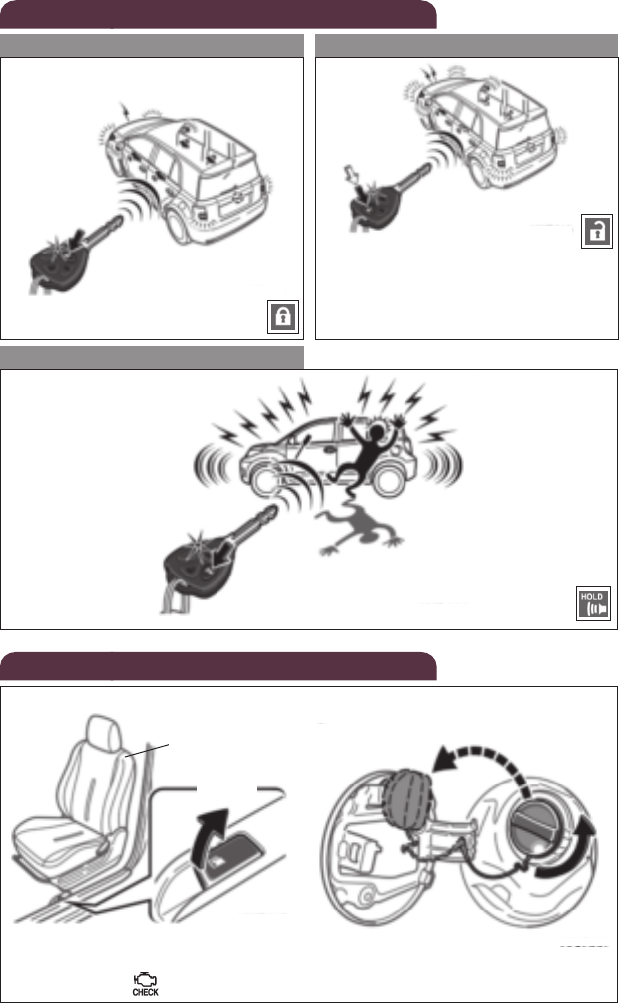 HOLD

CHECK