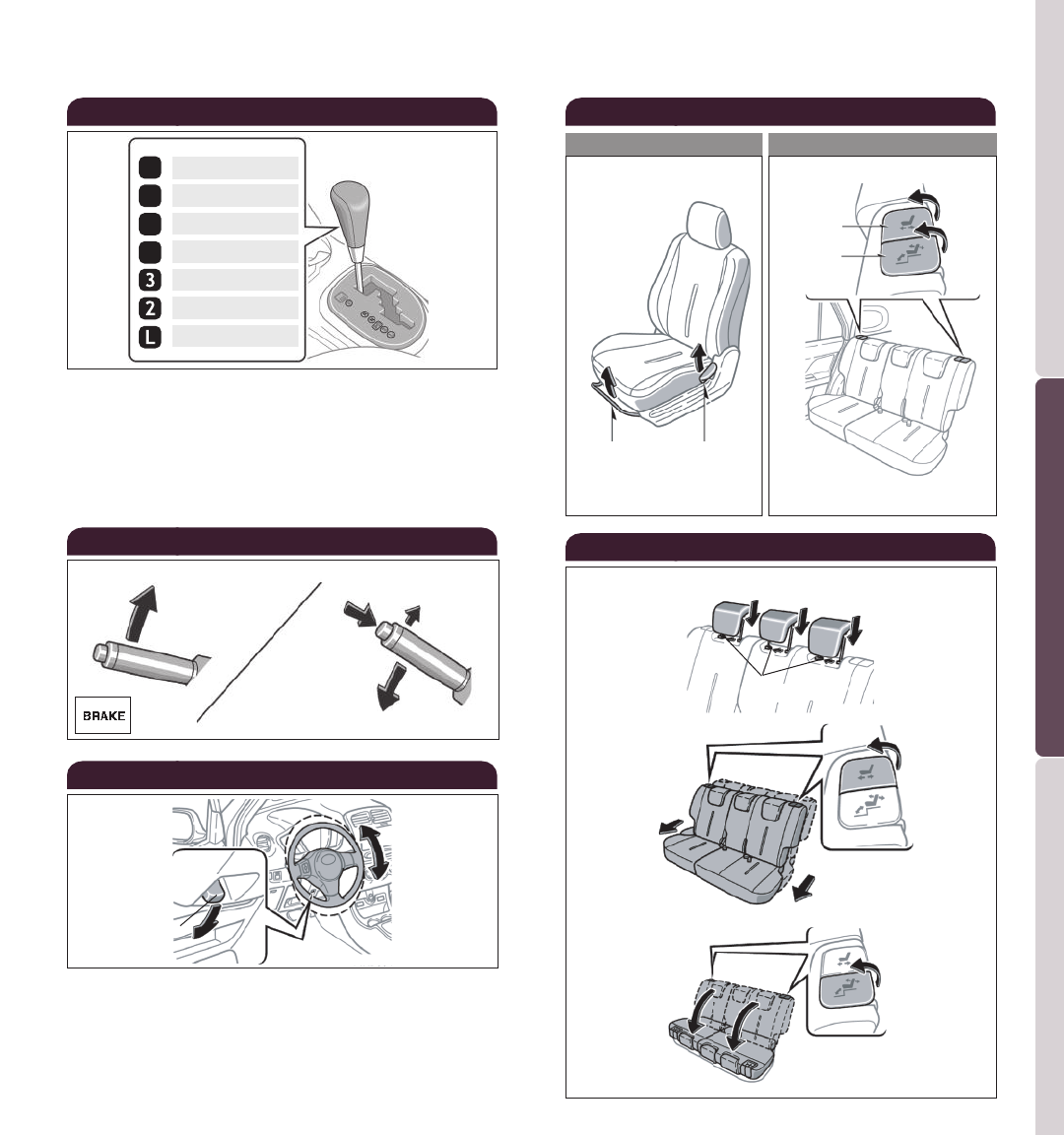 3
2
L

BRAKE