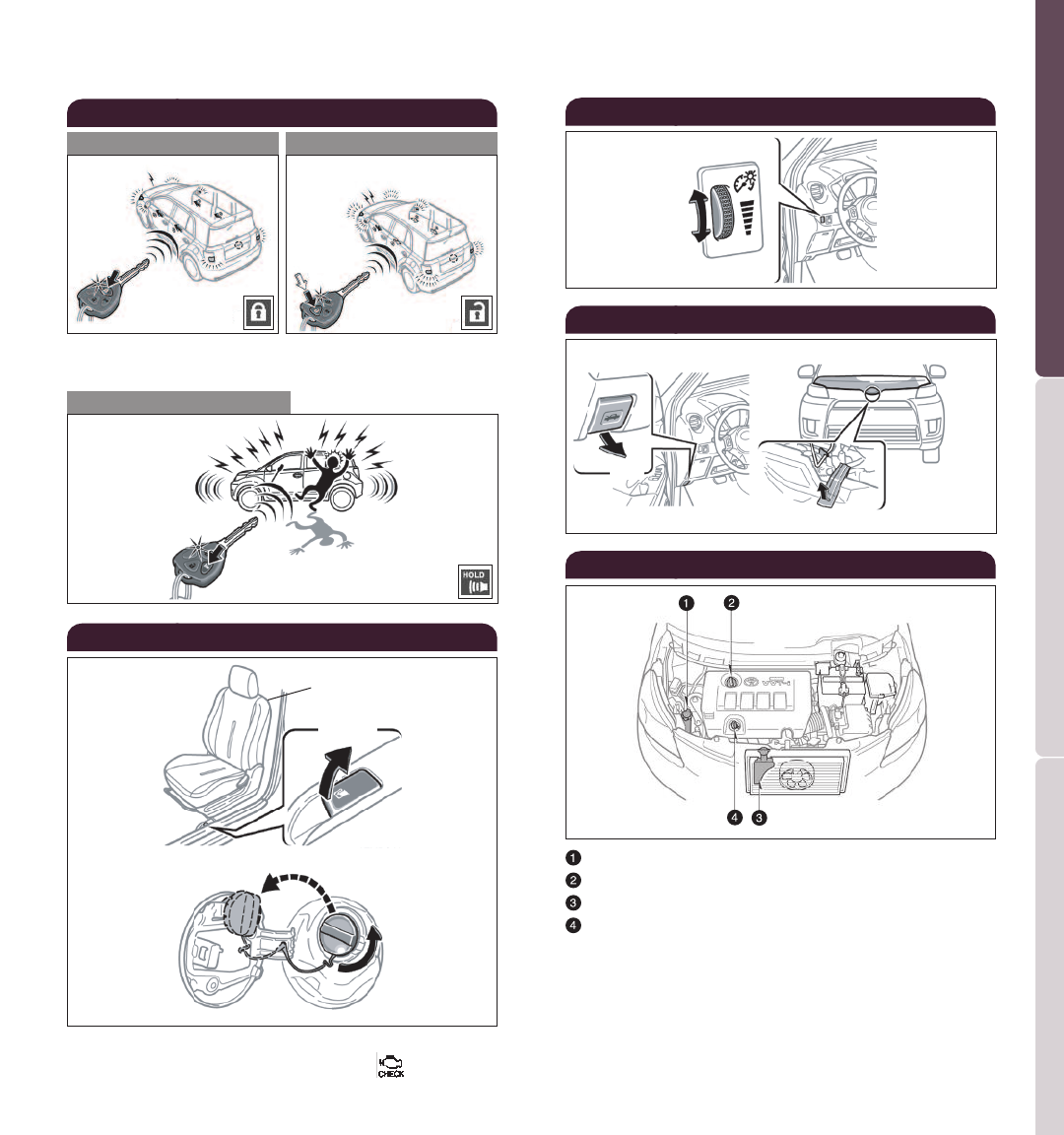 HOLD

1

2

4

3

1

2

3

4

CHECK